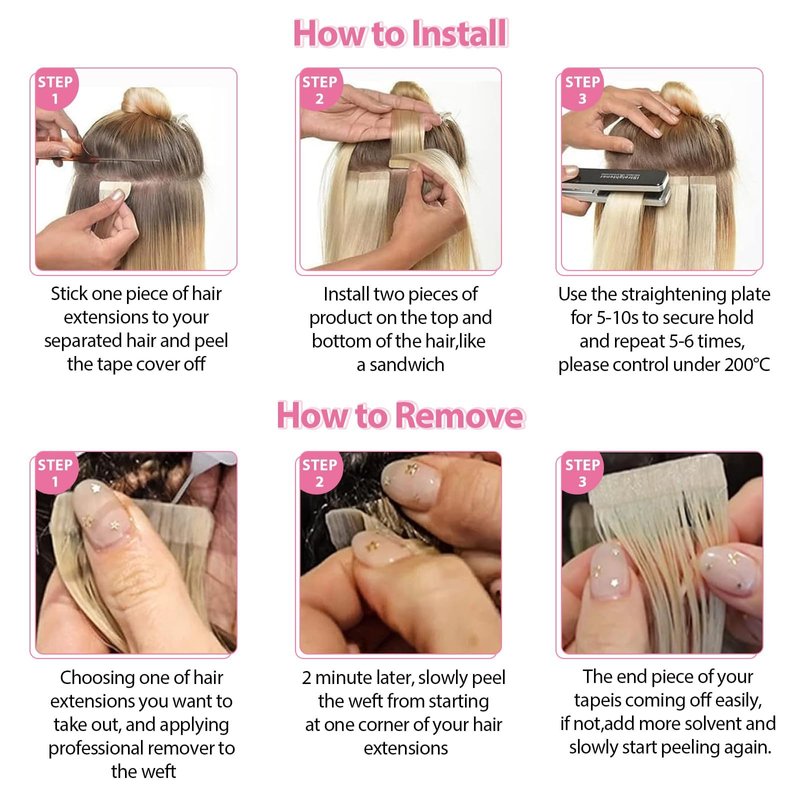 How to Install

STEP 1

Stick one piece of hair extensions to your separated hair and peel the tape cover off

STEP 2

Install two pieces of product on the top and bottom of the hair,like a sandwich

STEP 3

Use the straightening plate for 5-10s to secure hold and repeat 5-6 times, please control under 200°C

How to Remove

STEP 1

Choosing one of hair extensions you want to take out, and applying professional remover to the weft

STEP 2

2 minute later, slowly peel the weft from starting at one corner of your hair extensions

STEP 3

The end piece of your tapeis coming off easily, if not,add more solvent and slowly start peeling again.