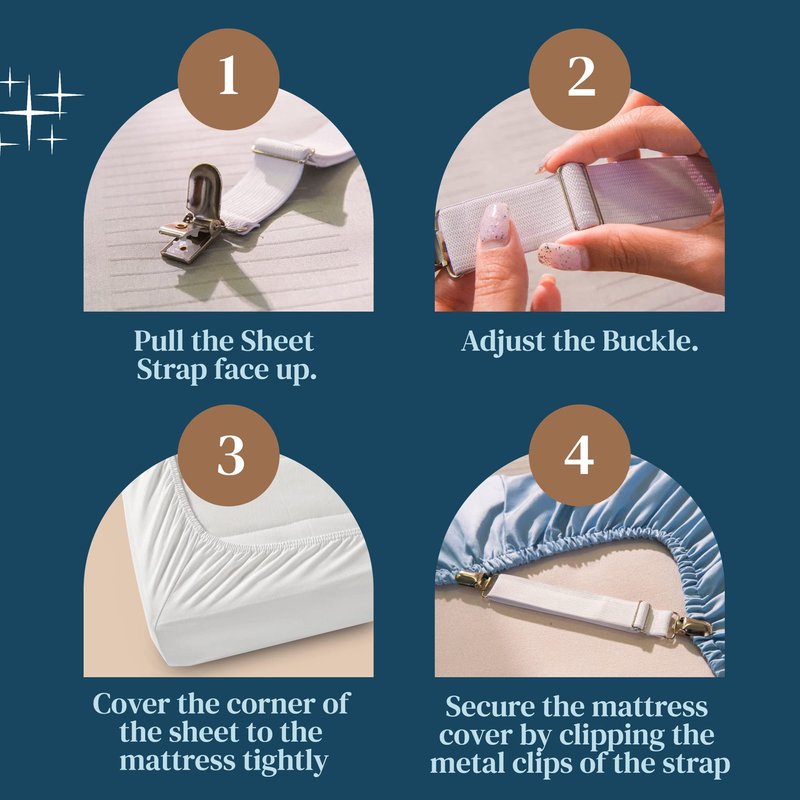 1

Pull the Sheet Strap face up.

2

Adjust the Buckle.

3

Cover the corner of the sheet to the mattress tightly

4

Secure the mattress cover by clipping the metal clips of the strap