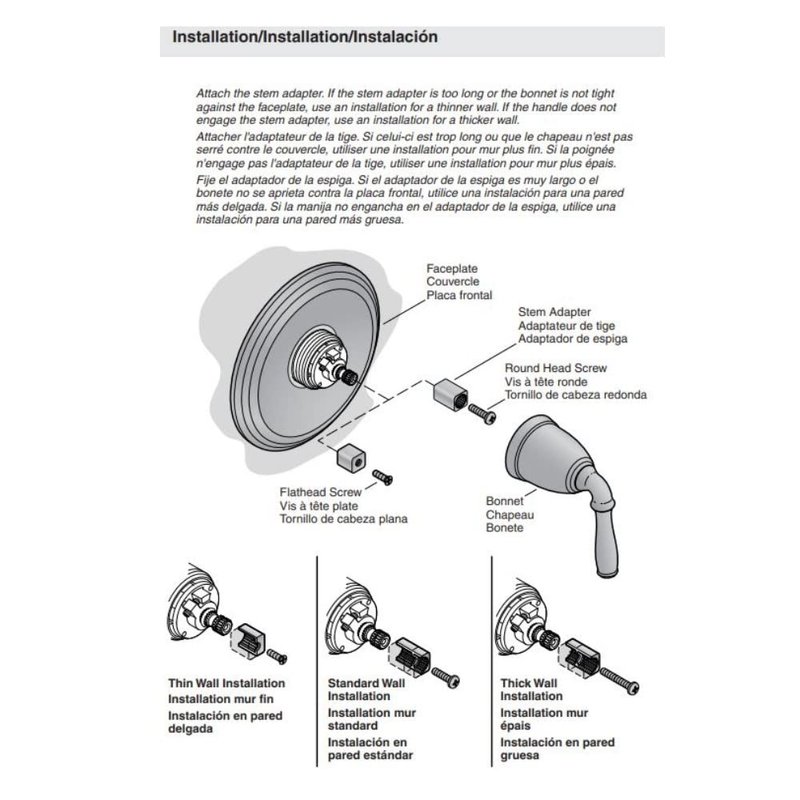 Installation/Installation/Instalación

Attach the stem adapter. If the stem adapter is too long or the bonnet is not tight against the faceplate, use an installation for a thinner wall. If the handle does not engage the stem adapter, use an installation for a thicker wall.

Attacher l'adaptateur de la tige. Si celui-ci est trop long ou que le chapeau n'est pas serré contre le couvercle, utiliser une installation pour mur plus fin. Si la poignée n'engage pas l'adaptateur de la tige, utiliser une installation pour mur plus épais.

Fije el adaptador de la espiga. Si el adaptador de la espiga es muy largo o el bonete no se aprieta contra la placa frontal, utilice una instalación para una pared más delgada. Si la manija no engancha en el adaptador de la espiga, utilice una instalación para una pared más gruesa.

Faceplate
Couvercle
Placa frontal

Stem Adapter
Adaptateur de tige
Adaptador de espiga

Round Head Screw
Vis à tête ronde
Tornillo de cabeza redonda

Flathead Screw
Vis à tête plate
Tornillo de cabeza plana

Bonnet
Chapeau
Bonete

Thin Wall Installation
Installation mur fin
Instalación en pared delgada

Standard Wall Installation
Installation mur standard
Instalación en pared estándar

Thick Wall Installation
Installation mur épais
Instalación en pared gruesa