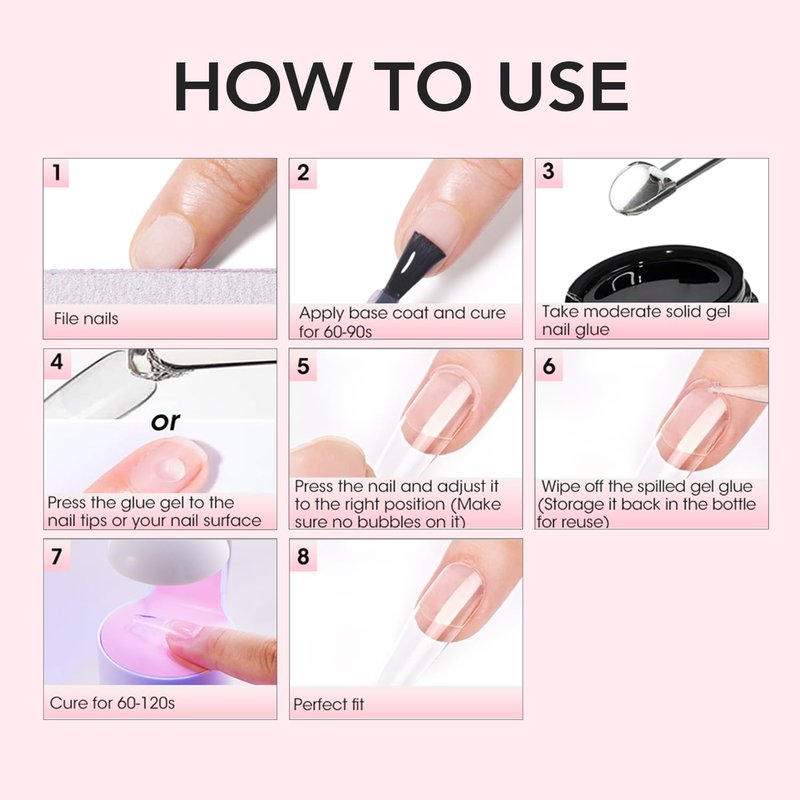 HOW TO USE

1
File nails

2
Apply base coat and cure for 60-90s

3
Take moderate solid gel nail glue

4
or
Press the glue gel to the nail tips or your nail surface

5
Press the nail and adjust it to the right position (Make sure no bubbles on it)

6
Wipe off the spilled gel glue (Storage it back in the bottle for reuse)

7
Cure for 60-120s

8
Perfect fit