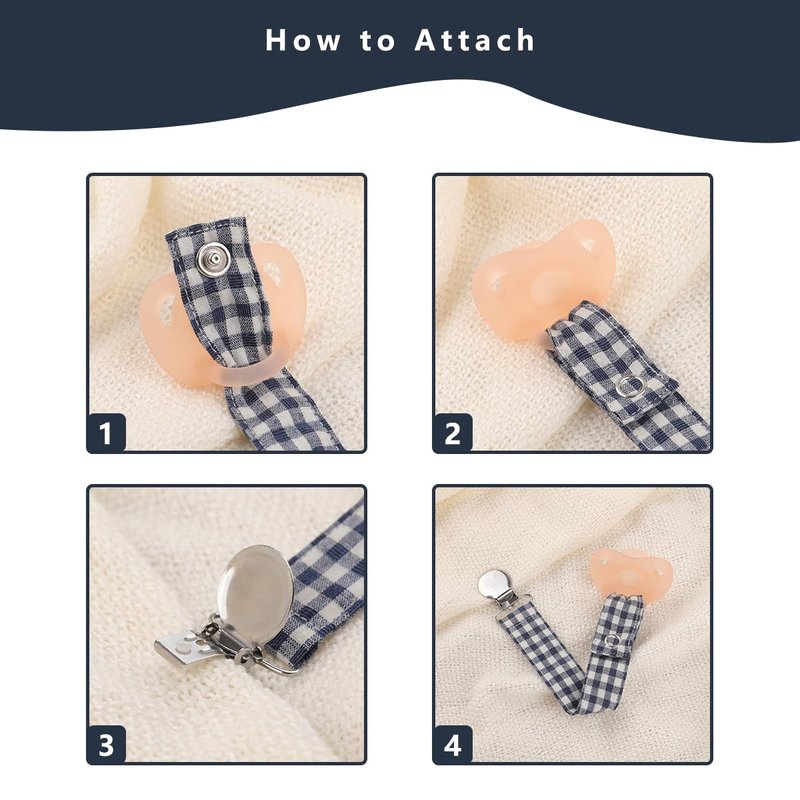 How to Attach

1

2

3

4