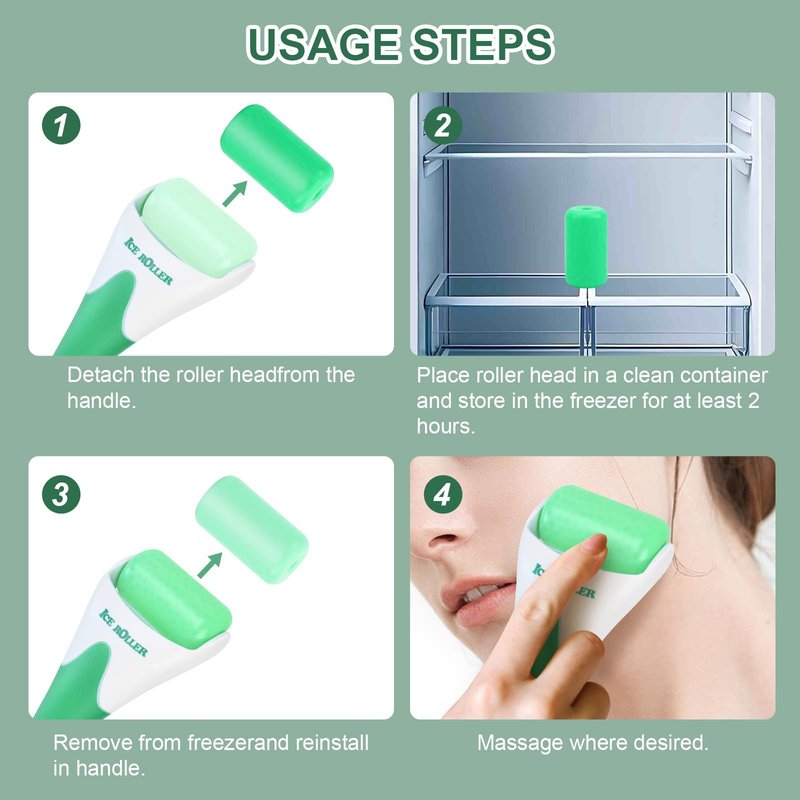 USAGE STEPS

1

ICE ROLLER

Detach the roller headfrom the handle.

2

Place roller head in a clean container and store in the freezer for at least 2 hours.

3

ICE ROLLER

Remove from freezerand reinstall in handle.

4

ICE ROLLER

Massage where desired.