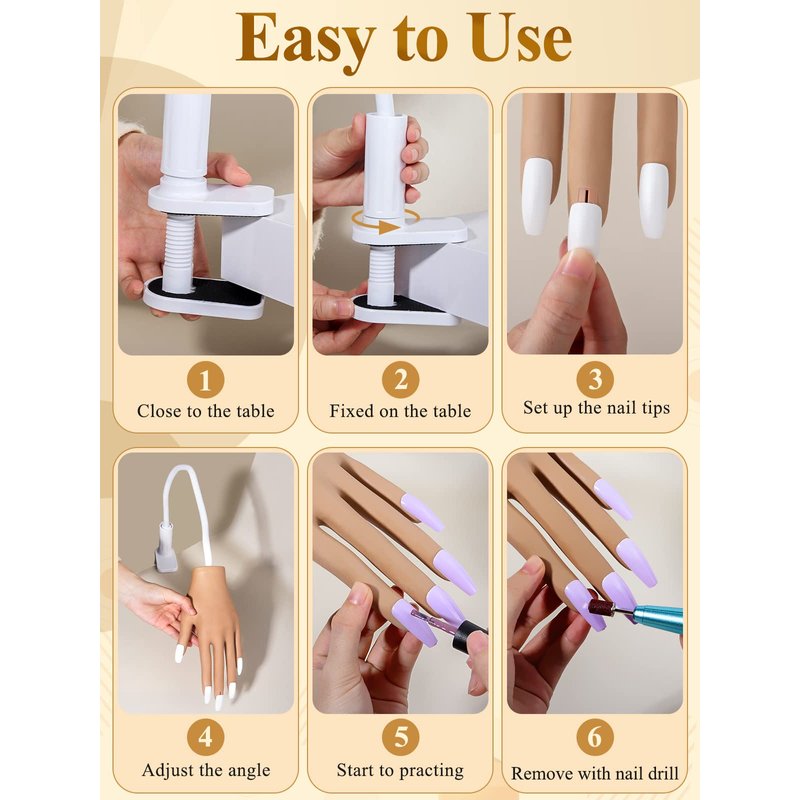 Easy to Use

1
Close to the table

2
Fixed on the table

3
Set up the nail tips

4
Adjust the angle

5
Start to practing

6
Remove with nail drill