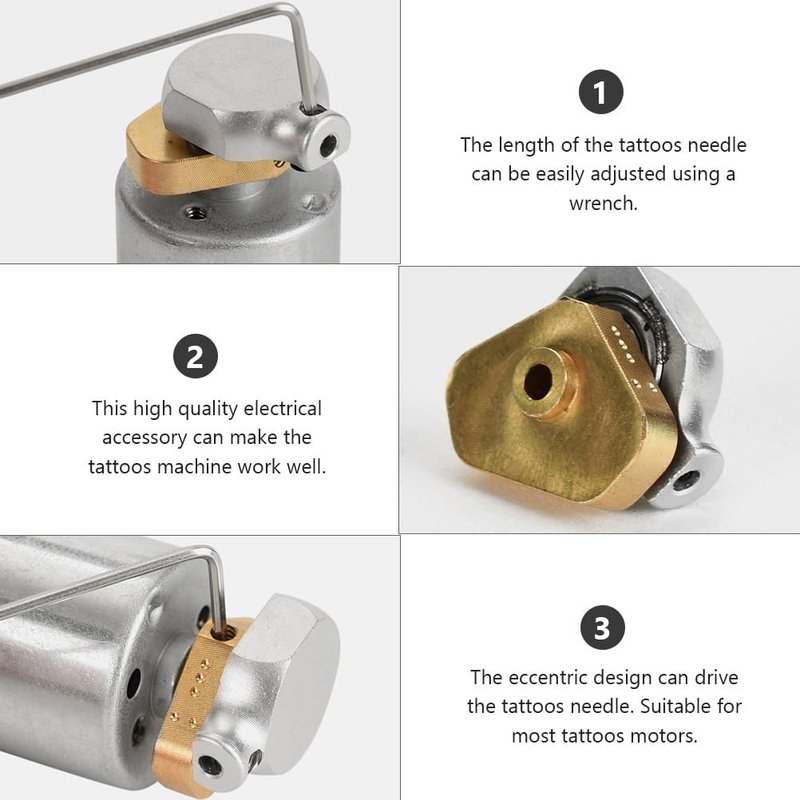 1

The length of the tattoos needle can be easily adjusted using a wrench.

2

This high quality electrical accessory can make the tattoos machine work well.

3

The eccentric design can drive the tattoos needle. Suitable for most tattoos motors.