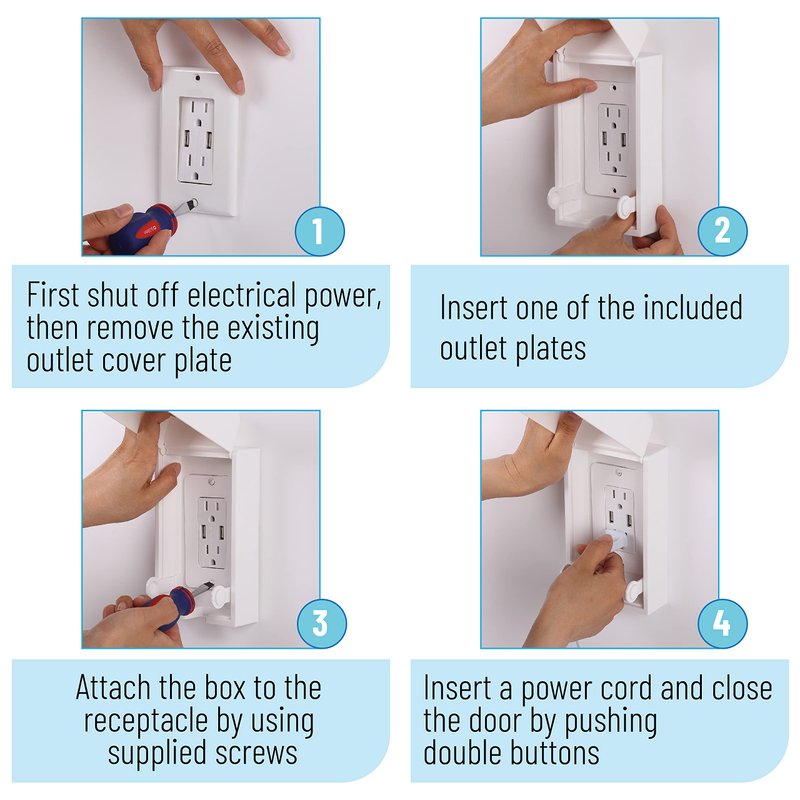 1

First shut off electrical power, then remove the existing outlet cover plate

2

Insert one of the included outlet plates

3

Attach the box to the receptacle by using supplied screws

4

Insert a power cord and close the door by pushing double buttons