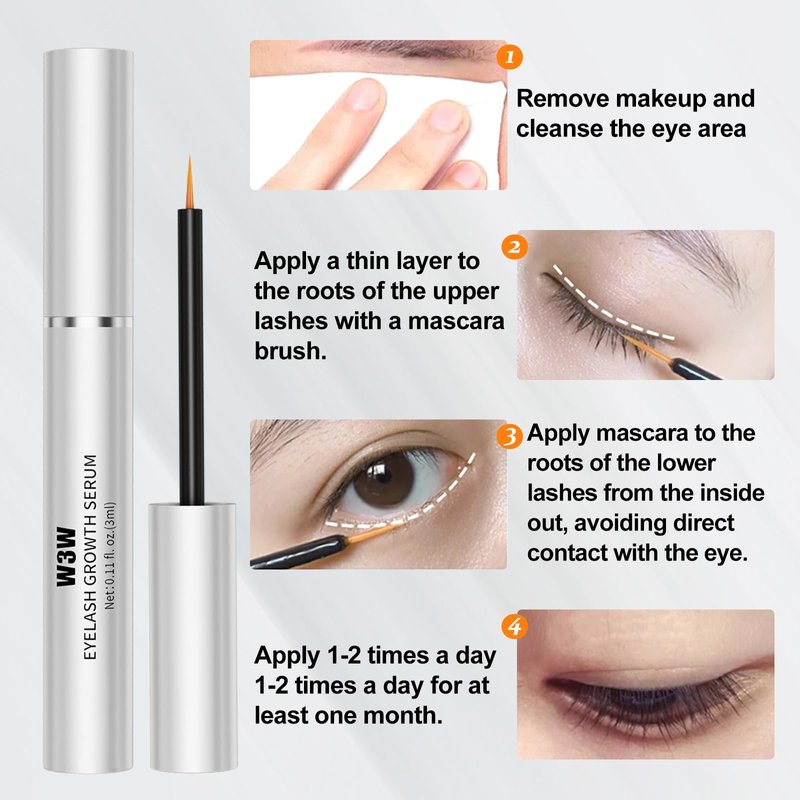 W3W
EYELASH GROWTH SERUM
Net:0.11 fl. oz.(3ml)

1
Remove makeup and cleanse the eye area

2
Apply a thin layer to the roots of the upper lashes with a mascara brush.

3
Apply mascara to the roots of the lower lashes from the inside out, avoiding direct contact with the eye.

4
Apply 1-2 times a day 1-2 times a day for at least one month.