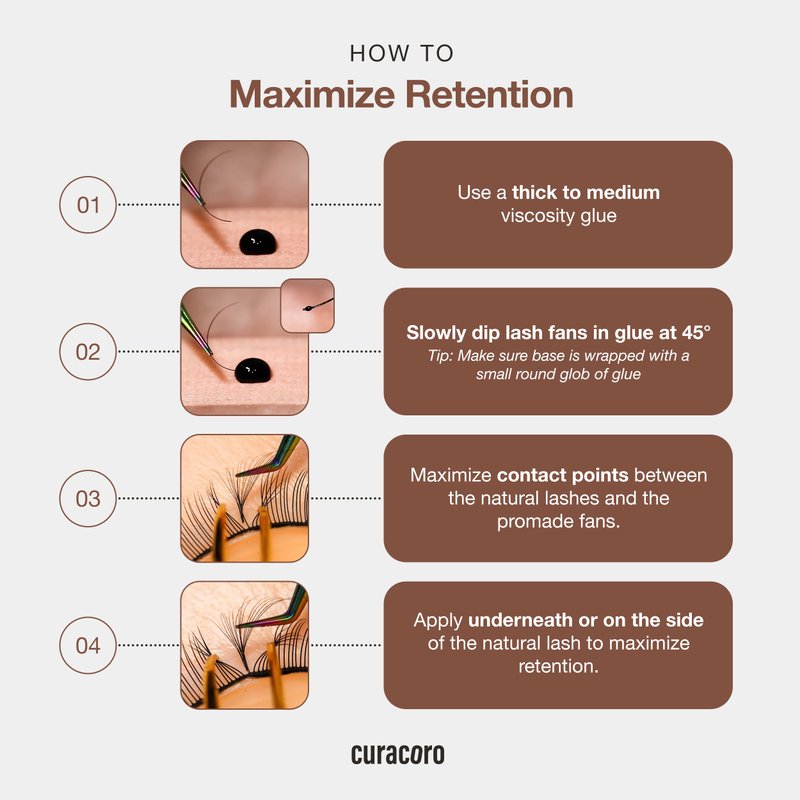 HOW TO

Maximize Retention

01

Use a thick to medium viscosity glue

02

Slowly dip lash fans in glue at 45°

Tip: Make sure base is wrapped with a small round glob of glue

03

Maximize contact points between the natural lashes and the promade fans.

04

Apply underneath or on the side of the natural lash to maximize retention.

curacoro