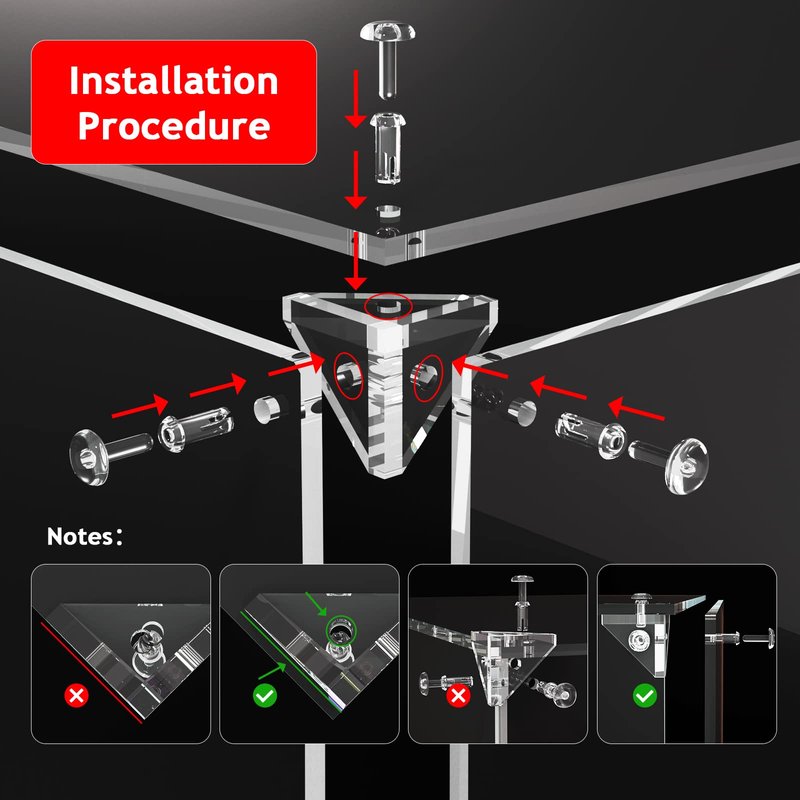 Installation Procedure

Notes: