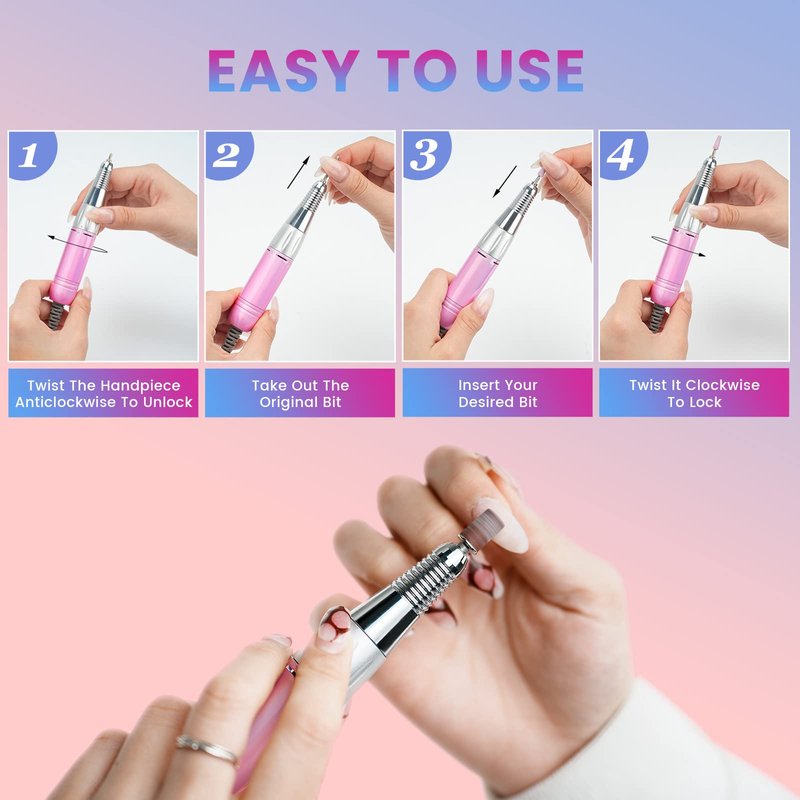 EASY TO USE

1

Twist The Handpiece Anticlockwise To Unlock

2

Take Out The Original Bit

3

Insert Your Desired Bit

4

Twist It Clockwise To Lock