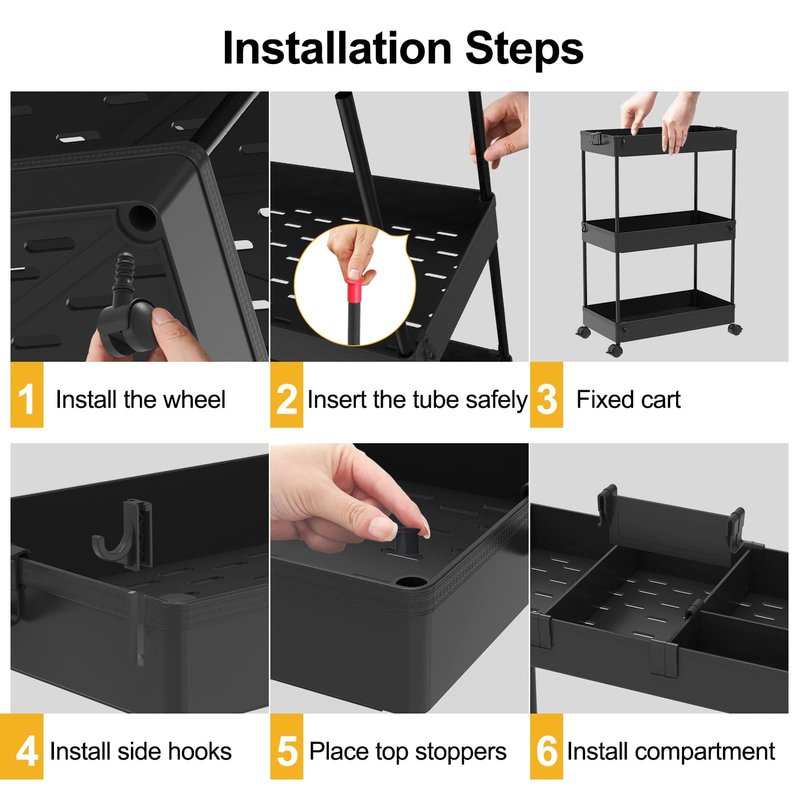 Installation Steps

1 Install the wheel

2 Insert the tube safely

3 Fixed cart

4 Install side hooks

5 Place top stoppers

6 Install compartment