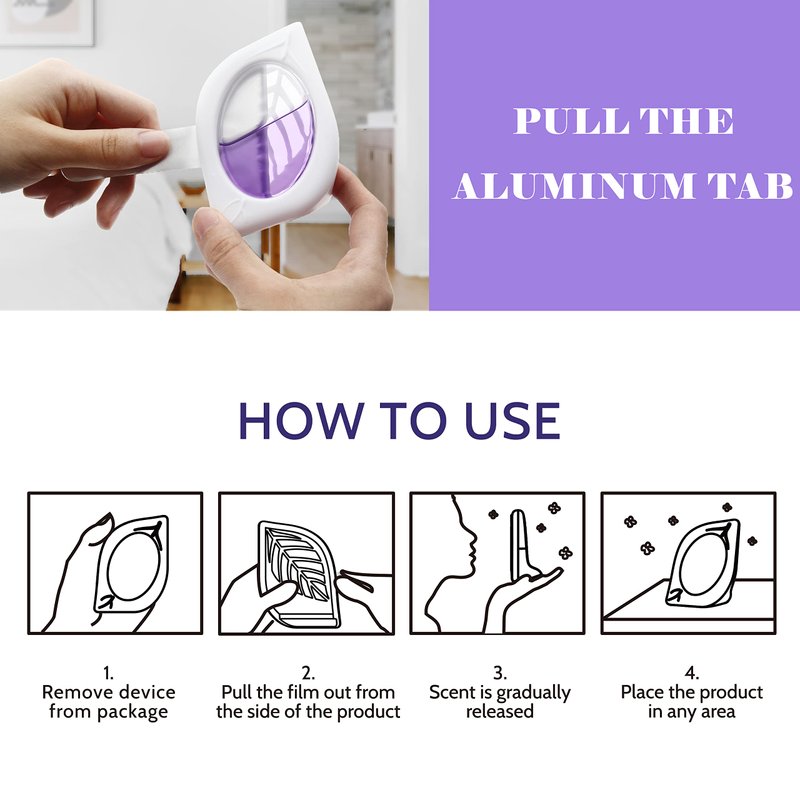 PULL THE ALUMINUM TAB

HOW TO USE

1.
Remove device from package

2.
Pull the film out from the side of the product

3.
Scent is gradually released

4.
Place the product in any area