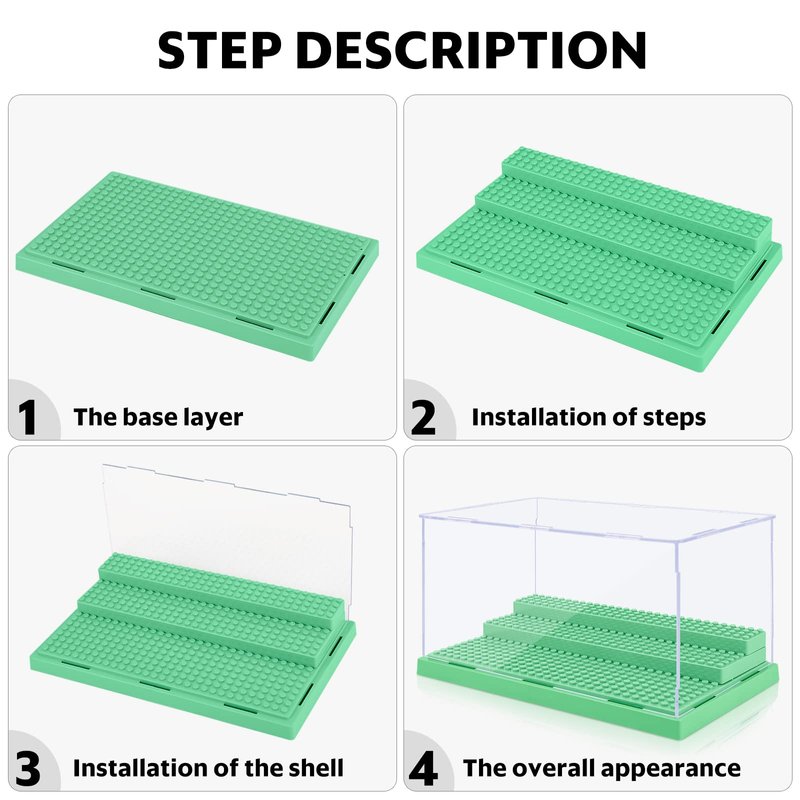 STEP DESCRIPTION

1 The base layer

2 Installation of steps

3 Installation of the shell

4 The overall appearance