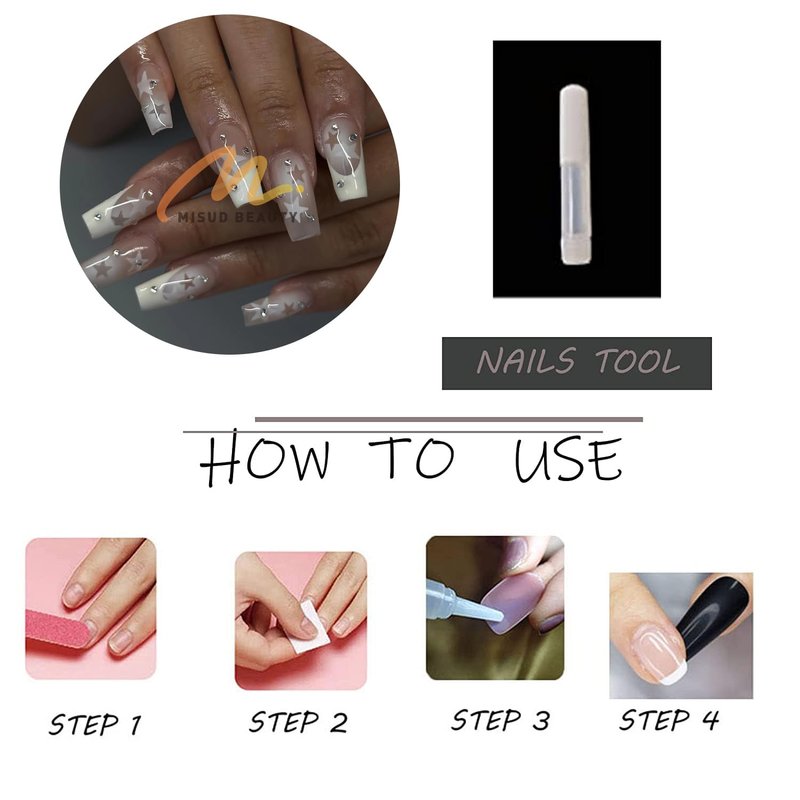 MISUD BEAUTY

NAILS TOOL

HOW TO USE

STEP 1

STEP 2

STEP 3

STEP 4