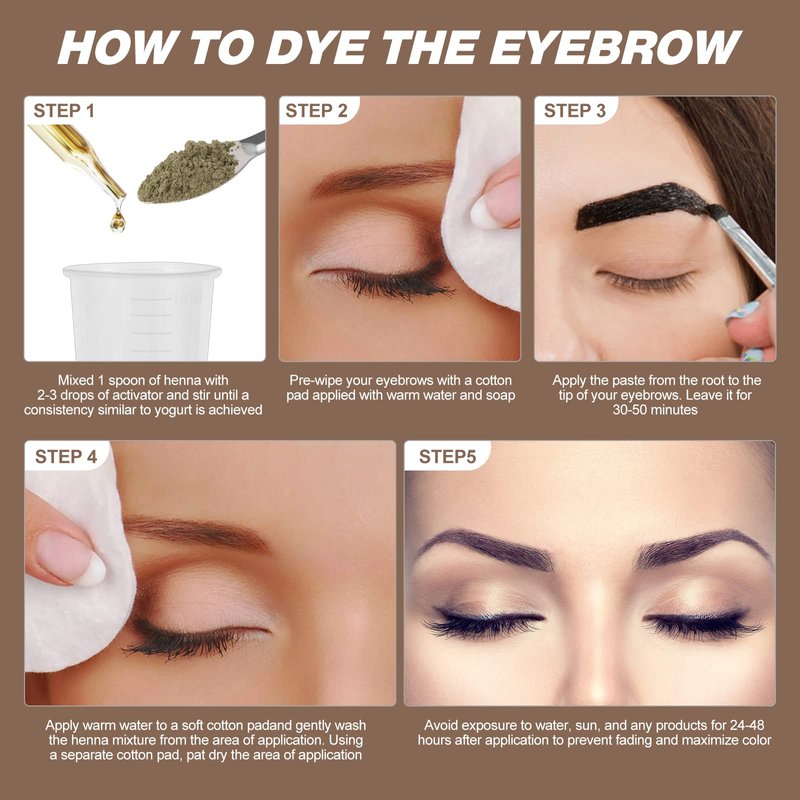 HOW TO DYE THE EYEBROW

STEP 1

Mixed 1 spoon of henna with 2-3 drops of activator and stir until a consistency similar to yogurt is achieved

STEP 2

Pre-wipe your eyebrows with a cotton pad applied with warm water and soap

STEP 3

Apply the paste from the root to the tip of your eyebrows. Leave it for 30-50 minutes

STEP 4

Apply warm water to a soft cotton padand gently wash the henna mixture from the area of application. Using a separate cotton pad, pat dry the area of application

STEP5

Avoid exposure to water, sun, and any products for 24-48 hours after application to prevent fading and maximize color