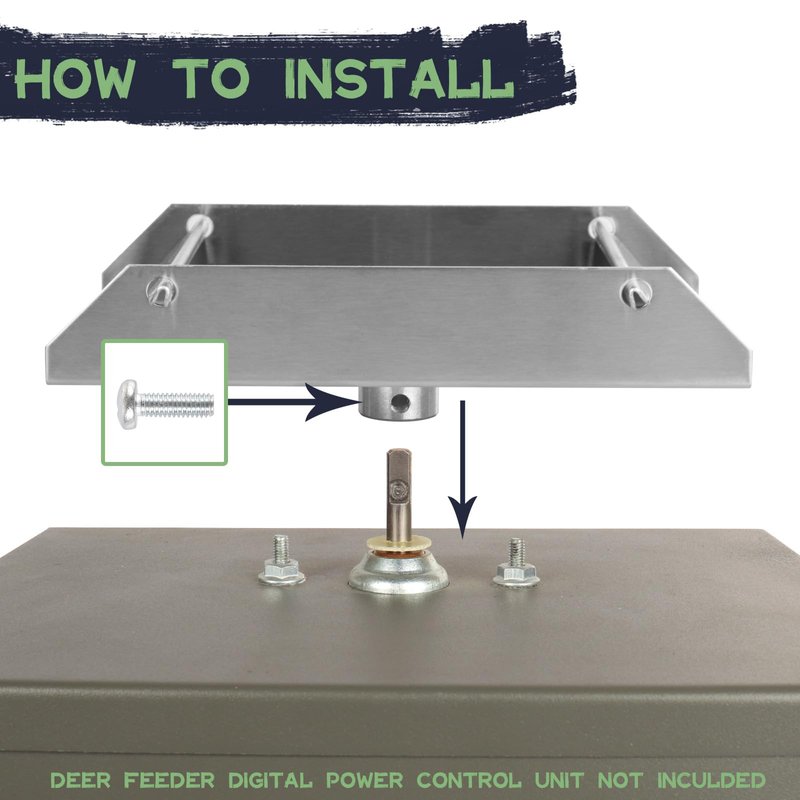 HOW TO INSTALL

DEER FEEDER DIGITAL POWER CONTROL UNIT NOT INCULDED