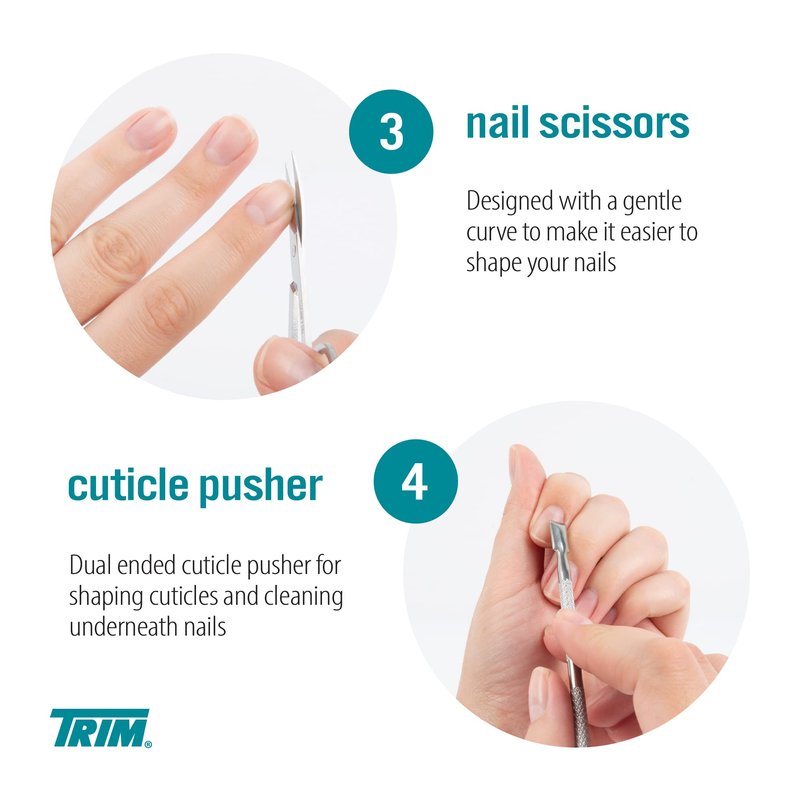 3

nail scissors

Designed with a gentle curve to make it easier to shape your nails

cuticle pusher

4

Dual ended cuticle pusher for shaping cuticles and cleaning underneath nails

TRIM®