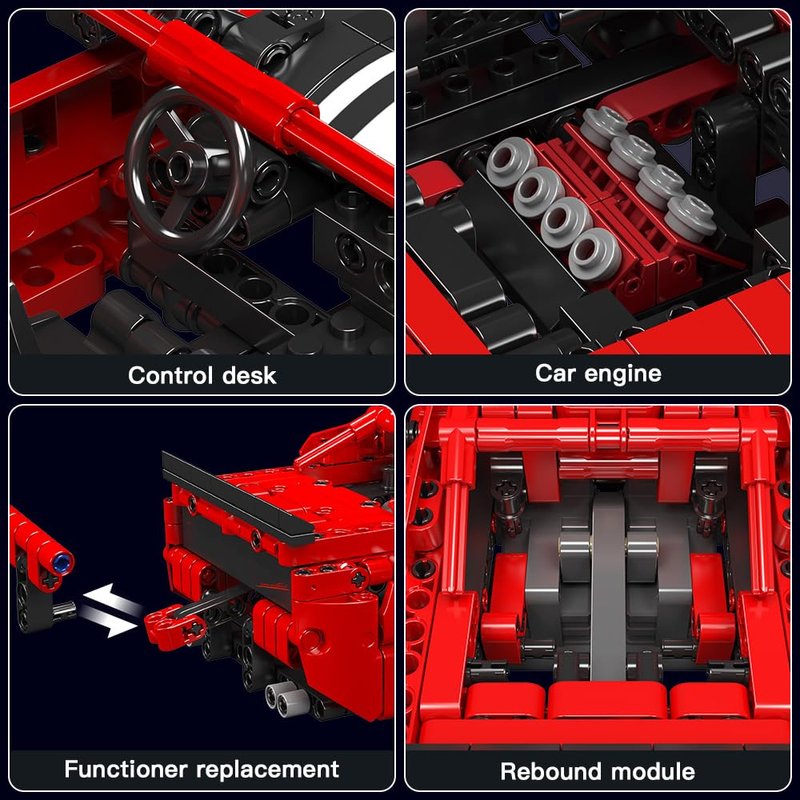 Control desk

Car engine

Functioner replacement

Rebound module