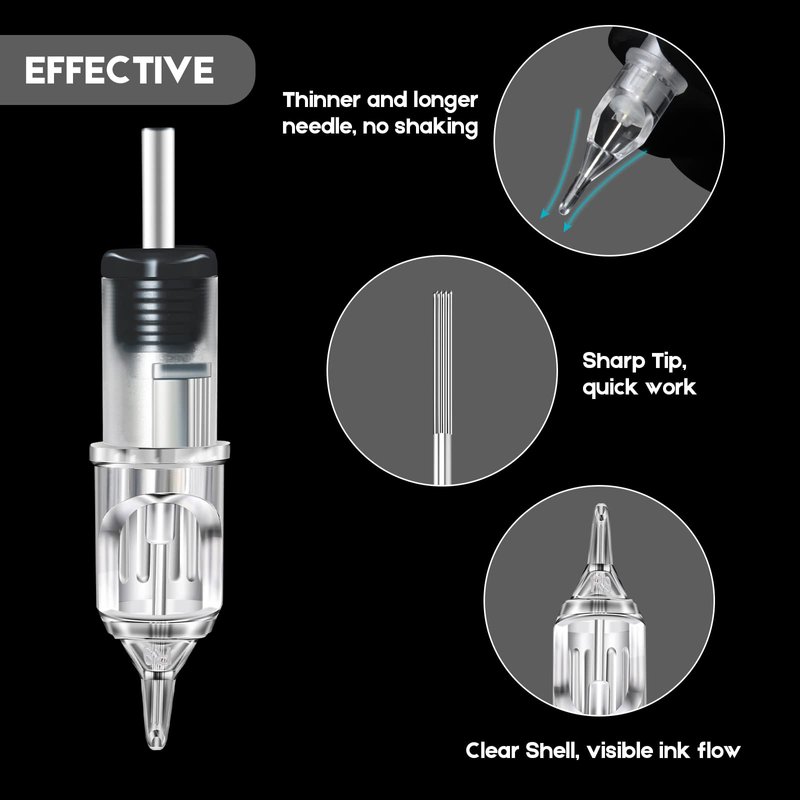 EFFECTIVE

Thinner and longer needle, no shaking

Sharp Tip, quick work

Clear Shell, visible ink flow