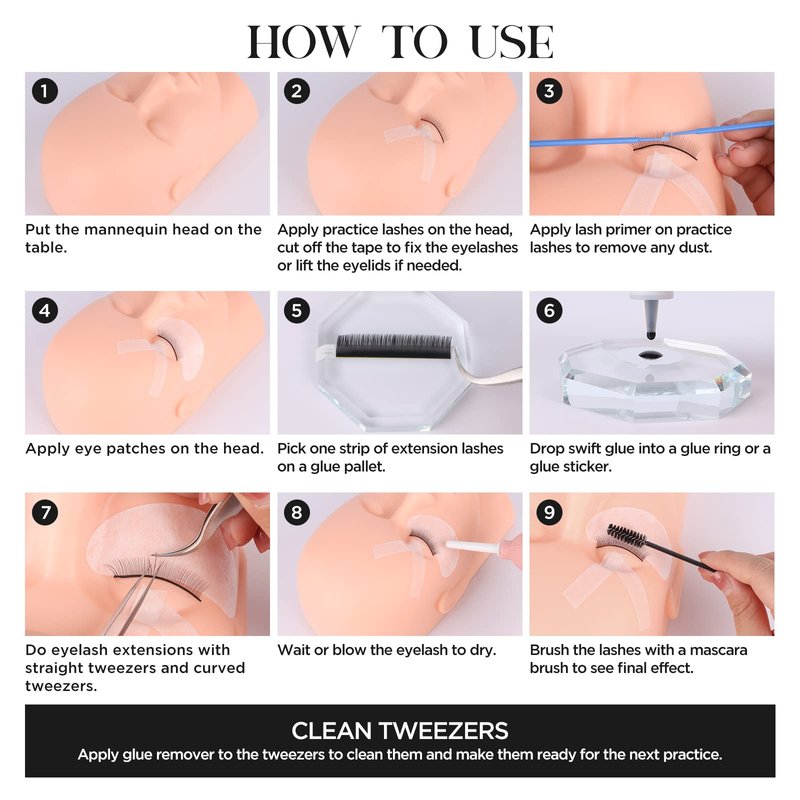 HOW TO USE

1
Put the mannequin head on the table.

2
Apply practice lashes on the head, cut off the tape to fix the eyelashes or lift the eyelids if needed.

3
Apply lash primer on practice lashes to remove any dust.

4
Apply eye patches on the head.

5
Pick one strip of extension lashes on a glue pallet.

6
Drop swift glue into a glue ring or a glue sticker.

7
Do eyelash extensions with straight tweezers and curved tweezers.

8
Wait or blow the eyelash to dry.

9
Brush the lashes with a mascara brush to see final effect.

CLEAN TWEEZERS
Apply glue remover to the tweezers to clean them and make them ready for the next practice.