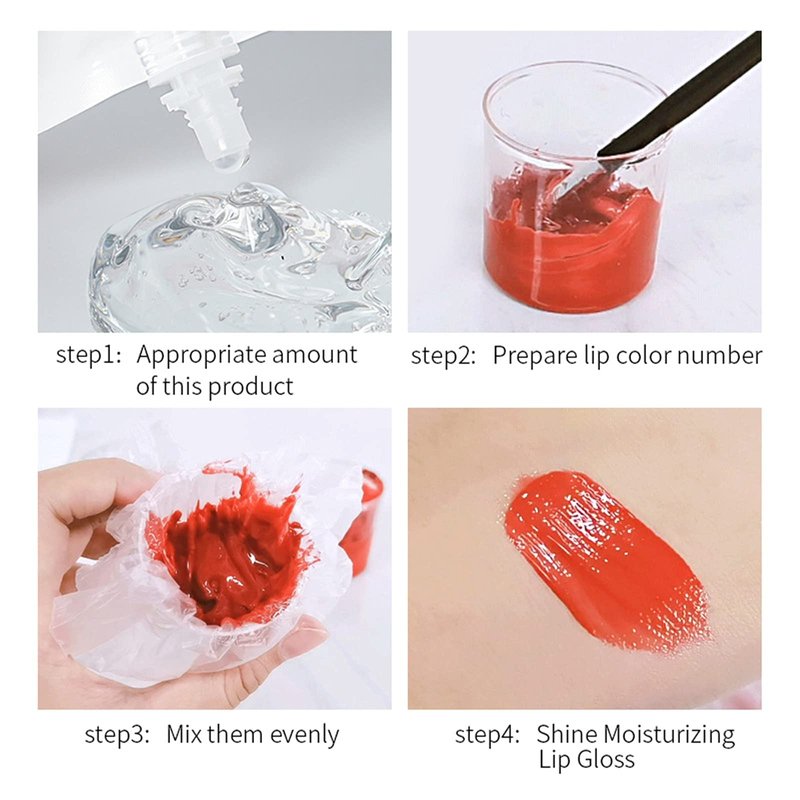 step1: Appropriate amount of this product

step2: Prepare lip color number

step3: Mix them evenly

step4: Shine Moisturizing Lip Gloss