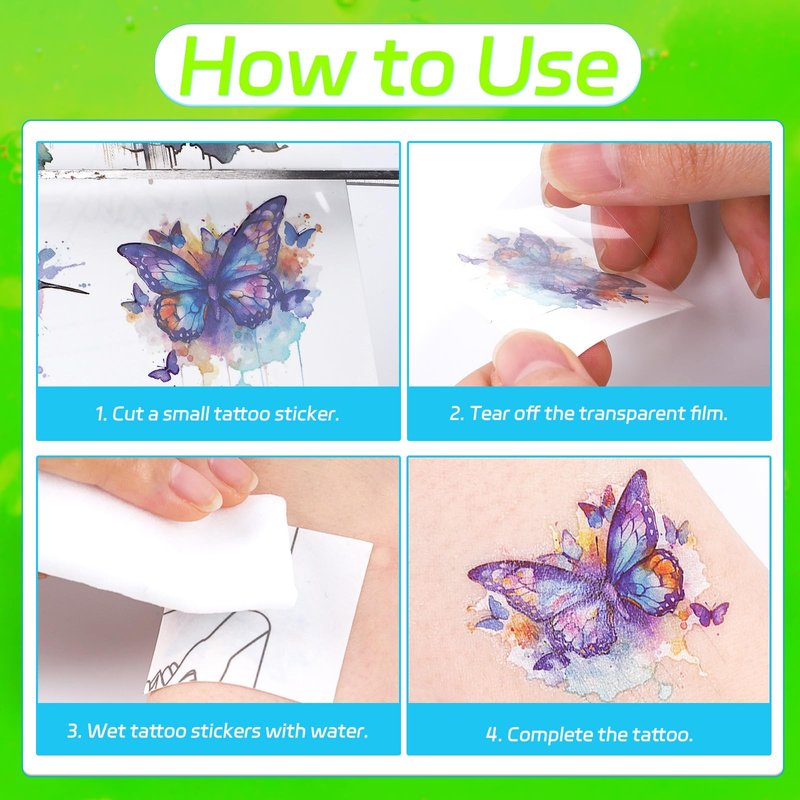 How to Use

1. Cut a small tattoo sticker.

2. Tear off the transparent film.

3. Wet tattoo stickers with water.

4. Complete the tattoo.