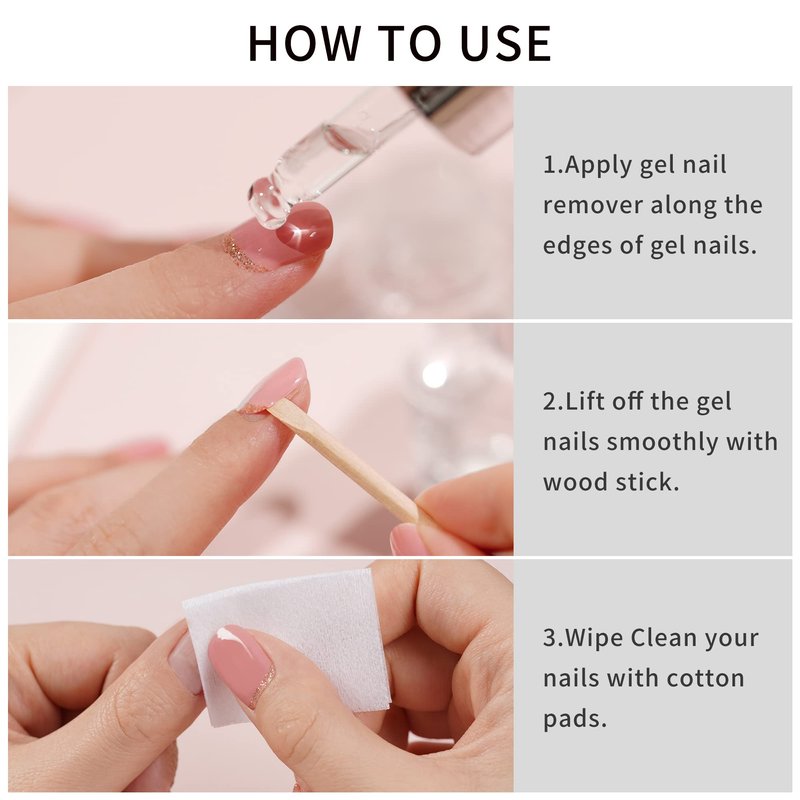 HOW TO USE

1.Apply gel nail remover along the edges of gel nails.

2.Lift off the gel nails smoothly with wood stick.

3.Wipe Clean your nails with cotton pads.