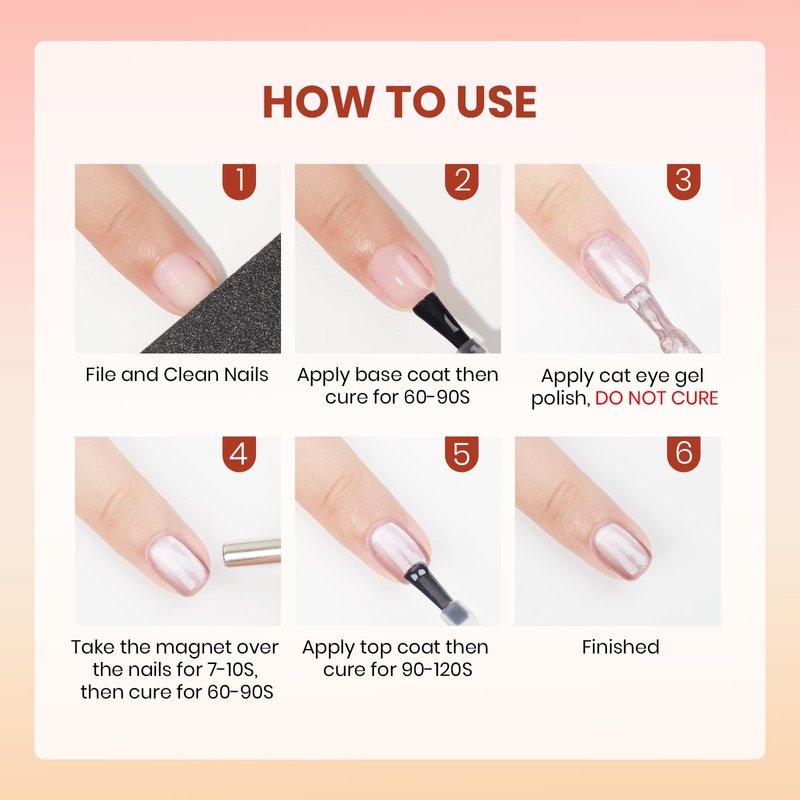 HOW TO USE

1
File and Clean Nails

2
Apply base coat then cure for 60-90S

3
Apply cat eye gel polish, DO NOT CURE

4
Take the magnet over the nails for 7-10S, then cure for 60-90S

5
Apply top coat then cure for 90-120S

6
Finished