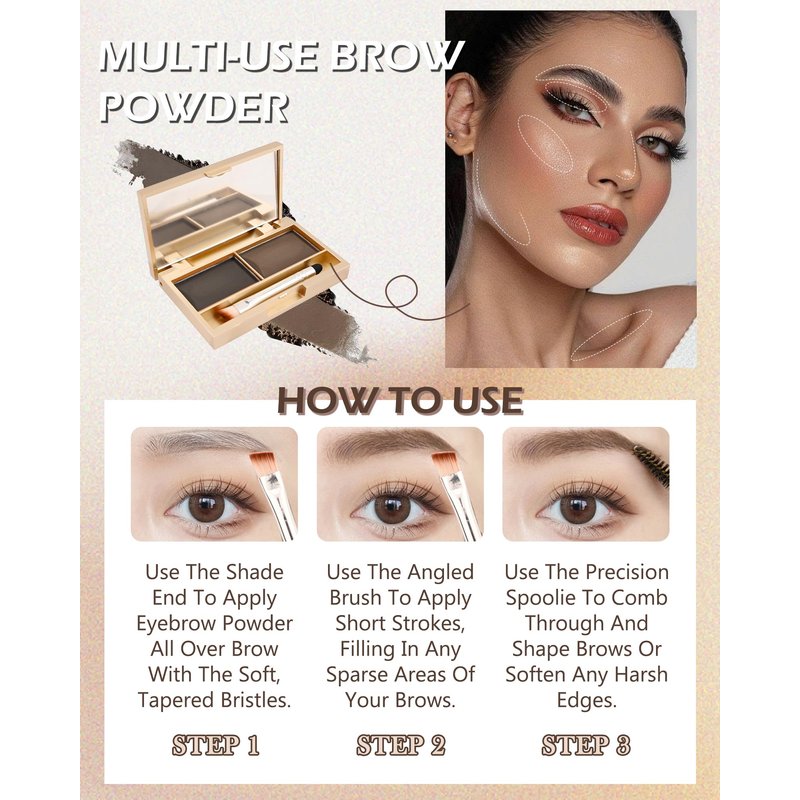 MULTI-USE BROW POWDER

HOW TO USE

Use The Shade End To Apply Eyebrow Powder All Over Brow With The Soft, Tapered Bristles.

STEP 1

Use The Angled Brush To Apply Short Strokes, Filling In Any Sparse Areas Of Your Brows.

STEP 2

Use The Precision Spoolie To Comb Through And Shape Brows Or Soften Any Harsh Edges.

STEP 3