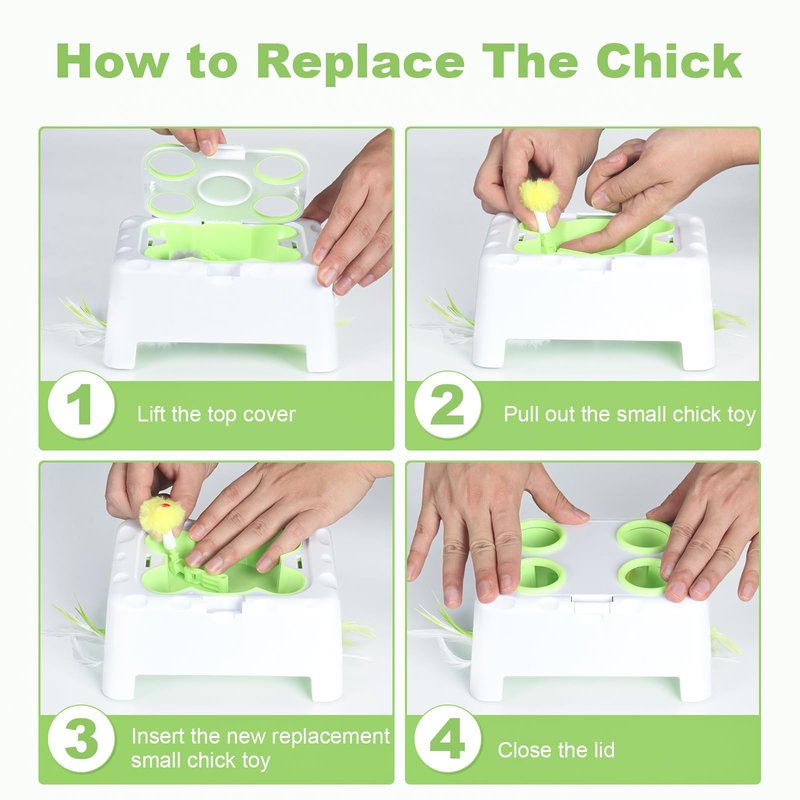 How to Replace The Chick

1 Lift the top cover

2 Pull out the small chick toy

3 Insert the new replacement small chick toy

4 Close the lid