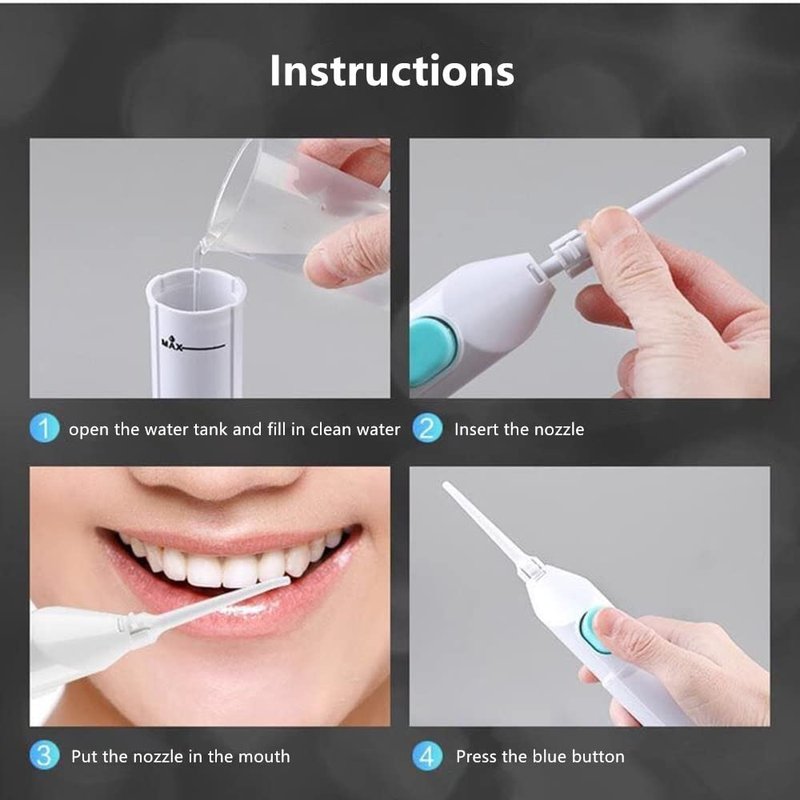 Instructions

MAX

1 open the water tank and fill in clean water

2 Insert the nozzle

3 Put the nozzle in the mouth

4 Press the blue button