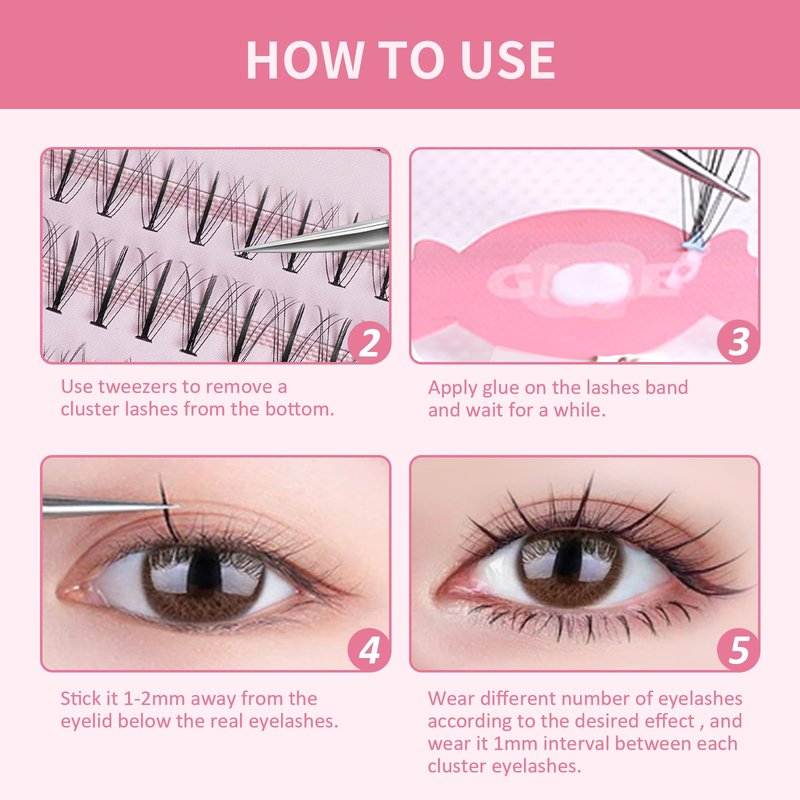 HOW TO USE

2

Use tweezers to remove a cluster lashes from the bottom.

GLUE

3

Apply glue on the lashes band and wait for a while.

4

Stick it 1-2mm away from the eyelid below the real eyelashes.

5

Wear different number of eyelashes according to the desired effect , and wear it 1mm interval between each cluster eyelashes.