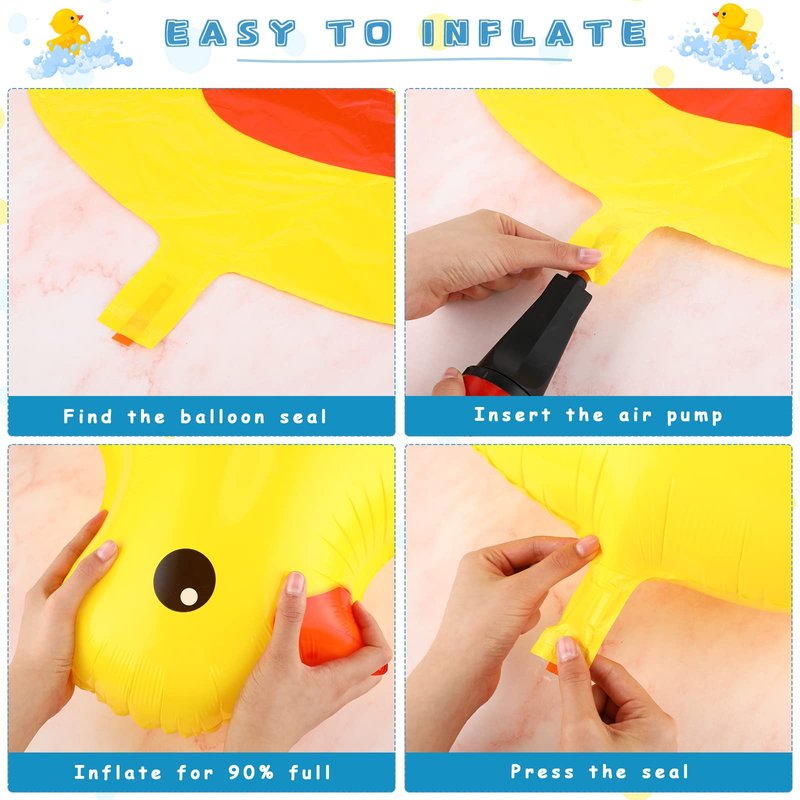 EASY TO INFLATE

Find the balloon seal

Insert the air pump

Inflate for 90% full

Press the seal