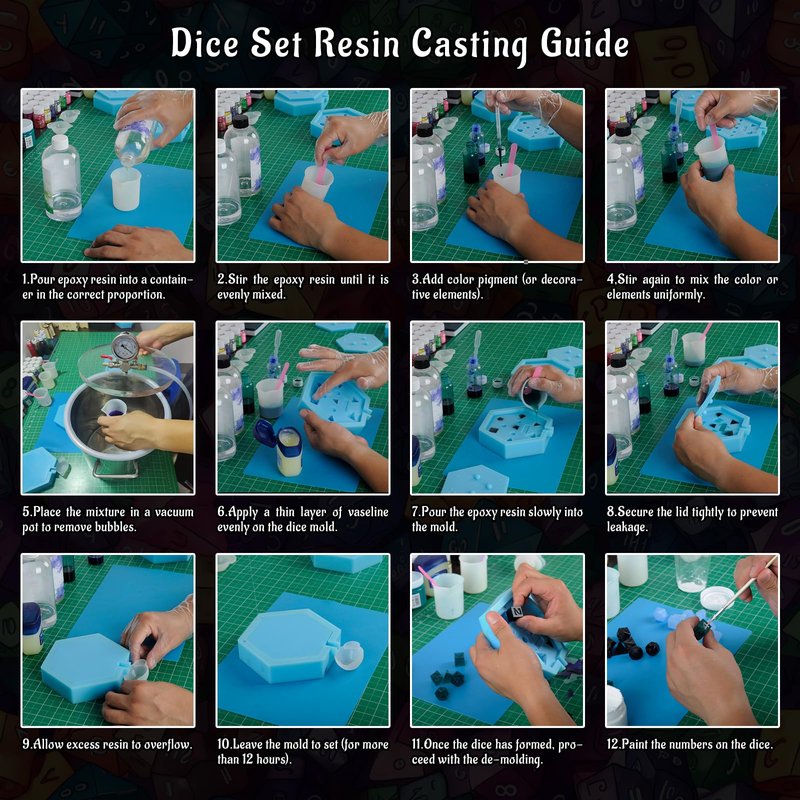 Dice Set Resin Casting Guide

1.Pour epoxy resin into a container in the correct proportion.

2.Stir the epoxy resin until it is evenly mixed.

3.Add color pigment (or decorative elements).

4.Stir again to mix the color or elements uniformly.

5.Place the mixture in a vacuum pot to remove bubbles.

6.Apply a thin layer of vaseline evenly on the dice mold.

7.Pour the epoxy resin slowly into the mold.

8.Secure the lid tightly to prevent leakage.

9.Allow excess resin to overflow.

10.Leave the mold to set (for more than 12 hours).

11.Once the dice has formed, proceed with the de-molding.

12.Paint the numbers on the dice.