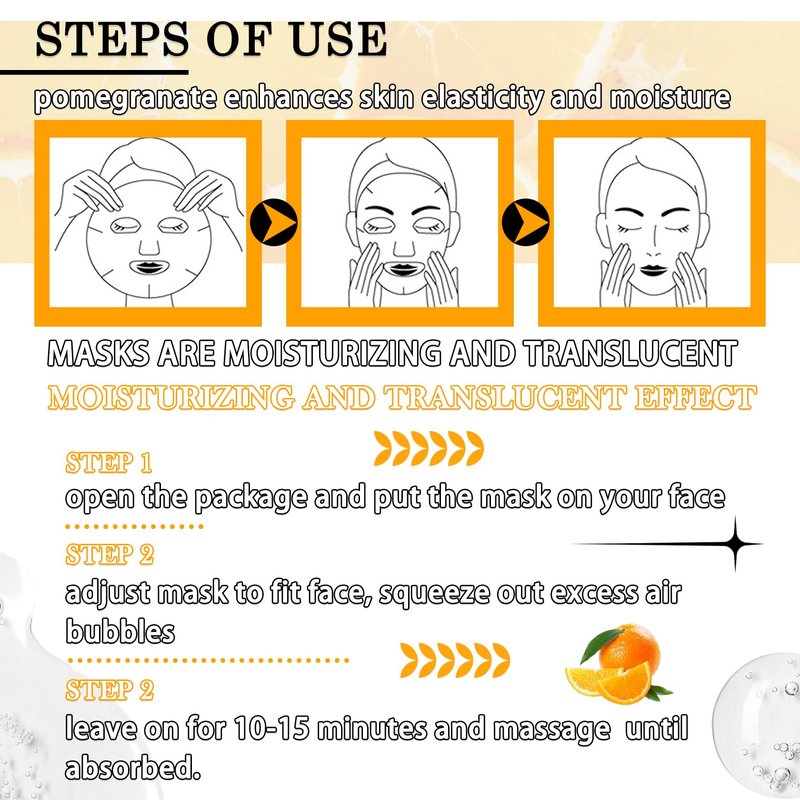 STEPS OF USE

pomegranate enhances skin elasticity and moisture

MASKS ARE MOISTURIZING AND TRANSLUCENT

MOISTURIZING AND TRANSLUCENT EFFECT

STEP 1

open the package and put the mask on your face

STEP 2

adjust mask to fit face, squeeze out excess air bubbles

STEP 2

leave on for 10-15 minutes and massage until absorbed.