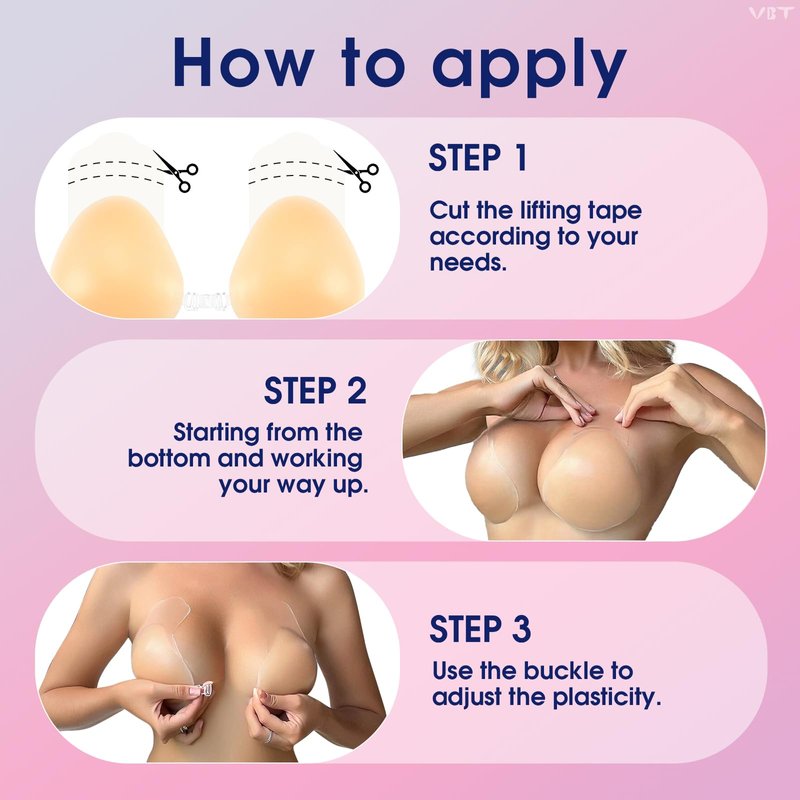 VBT

How to apply

STEP 1

Cut the lifting tape according to your needs.

STEP 2

Starting from the bottom and working your way up.

STEP 3

Use the buckle to adjust the plasticity.