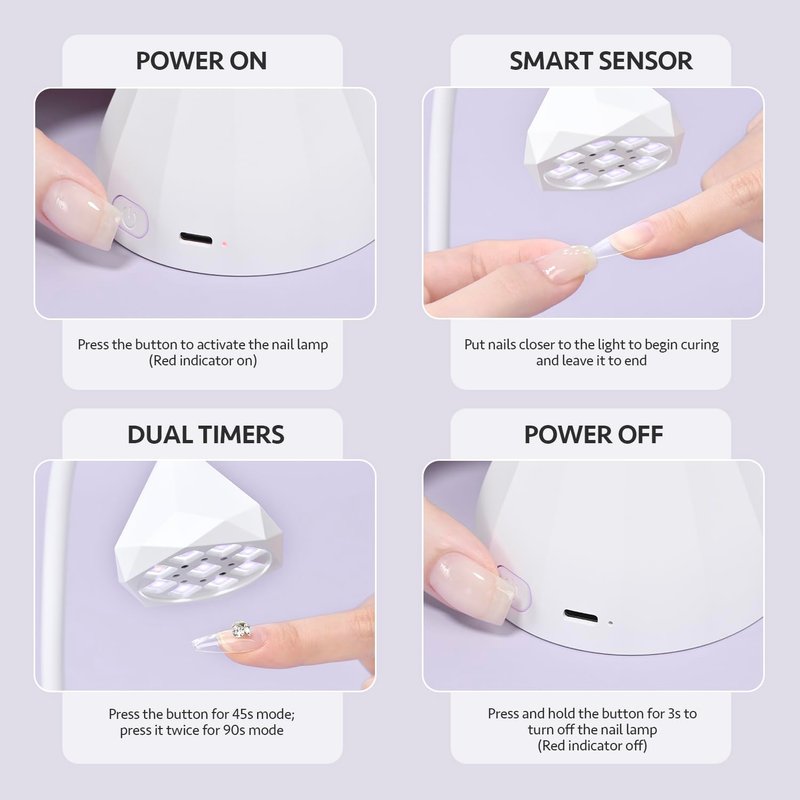 POWER ON

Press the button to activate the nail lamp (Red indicator on)

SMART SENSOR

Put nails closer to the light to begin curing and leave it to end

DUAL TIMERS

Press the button for 45s mode; press it twice for 90s mode

POWER OFF

Press and hold the button for 3s to turn off the nail lamp (Red indicator off)