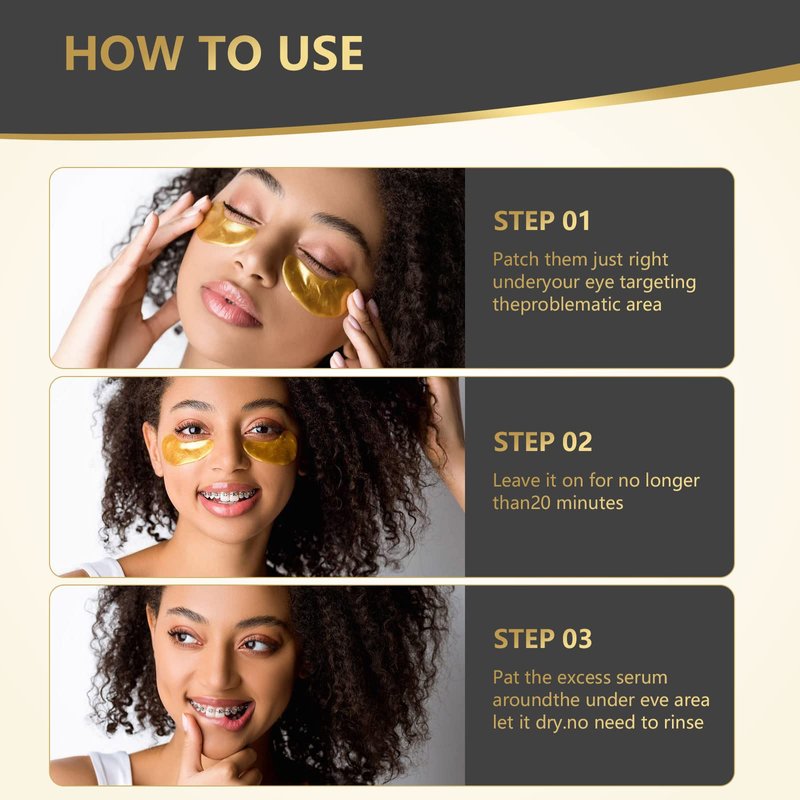 HOW TO USE

STEP 01

Patch them just right underyour eye targeting theproblematic area

STEP 02

Leave it on for no longer than20 minutes

STEP 03

Pat the excess serum aroundthe under eve area let it dry.no need to rinse