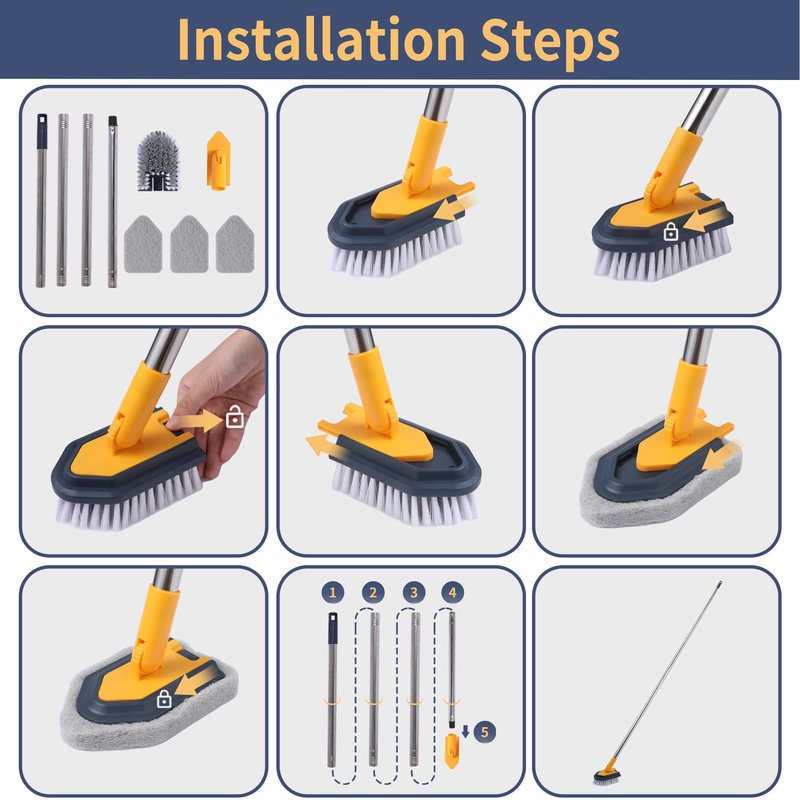 Installation Steps

1
2
3
4
5