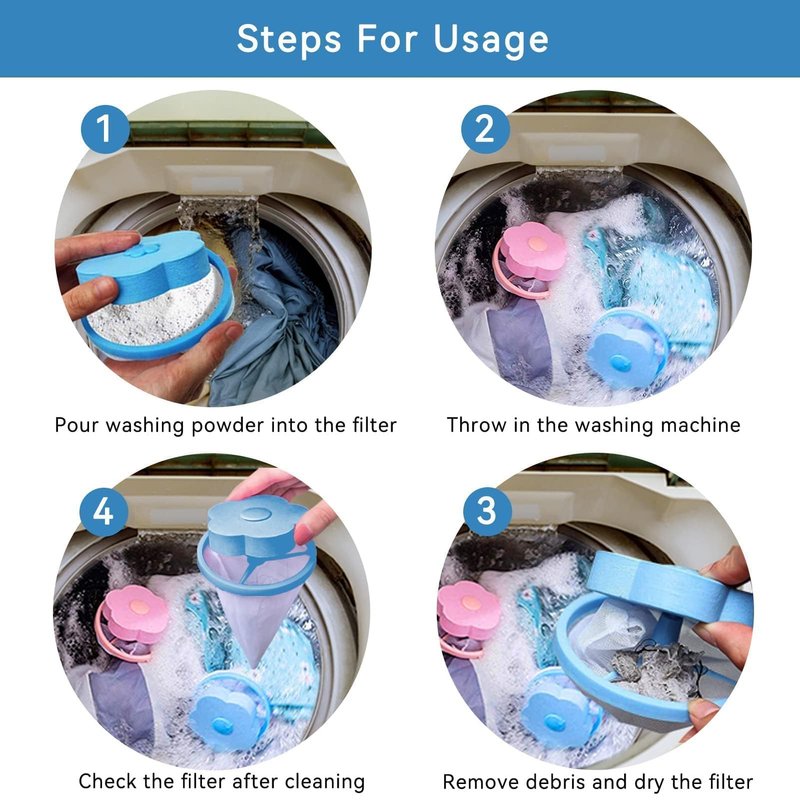 Steps For Usage

1

Pour washing powder into the filter

2

Throw in the washing machine

4

Check the filter after cleaning

3

Remove debris and dry the filter