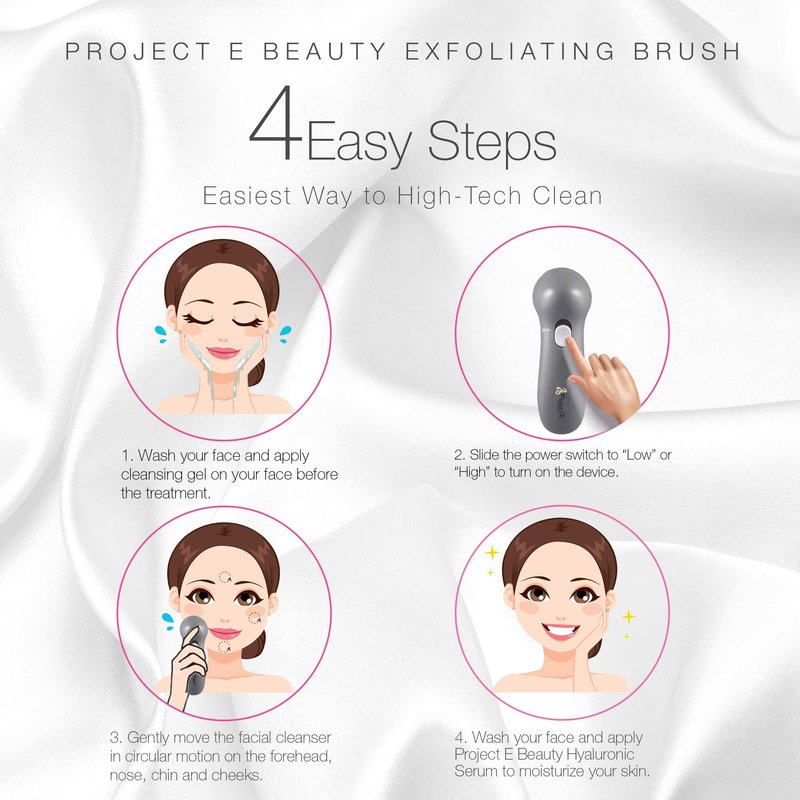 PROJECT E BEAUTY EXFOLIATING BRUSH

4 Easy Steps

Easiest Way to High-Tech Clean

1. Wash your face and apply cleansing gel on your face before the treatment.

2. Slide the power switch to "Low" or "High" to turn on the device.

3. Gently move the facial cleanser in circular motion on the forehead, nose, chin and cheeks.

4. Wash your face and apply Project E Beauty Hyaluronic Serum to moisturize your skin.