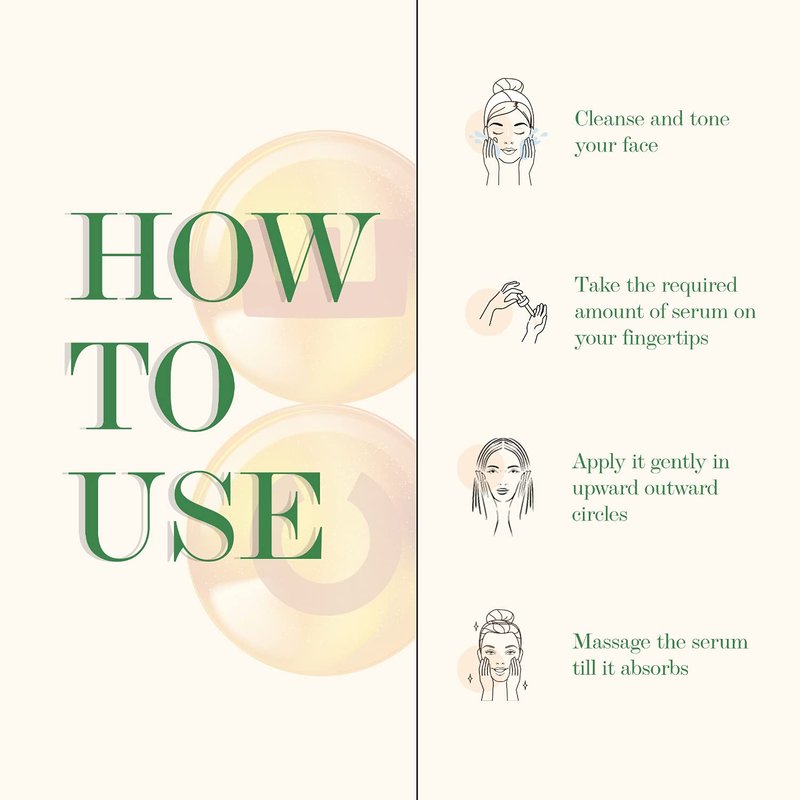 HOW TO USE

Cleanse and tone your face

Take the required amount of serum on your fingertips

Apply it gently in upward outward circles

Massage the serum till it absorbs