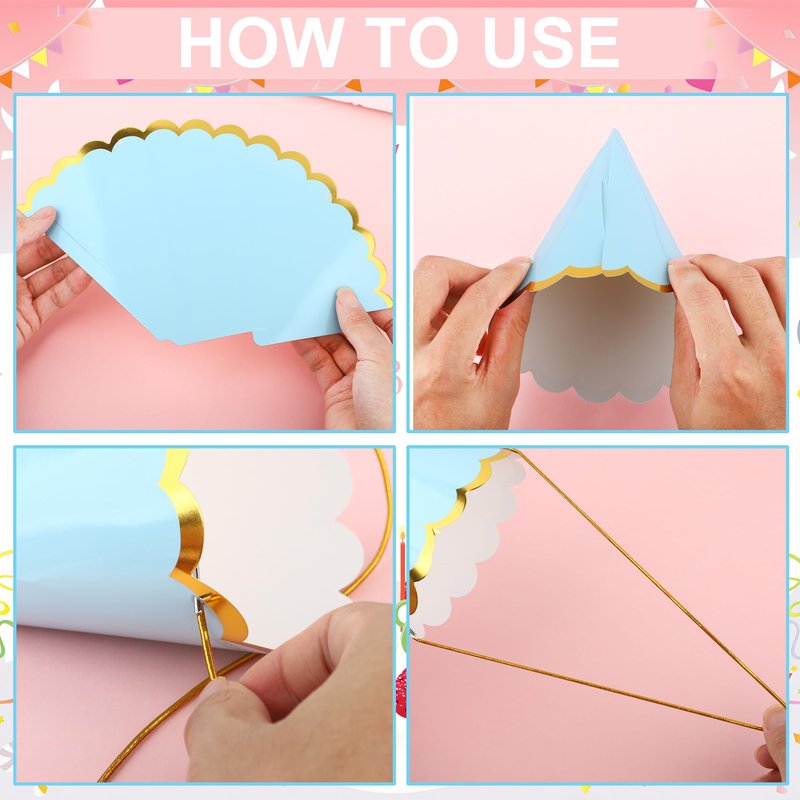 HOW TO USE