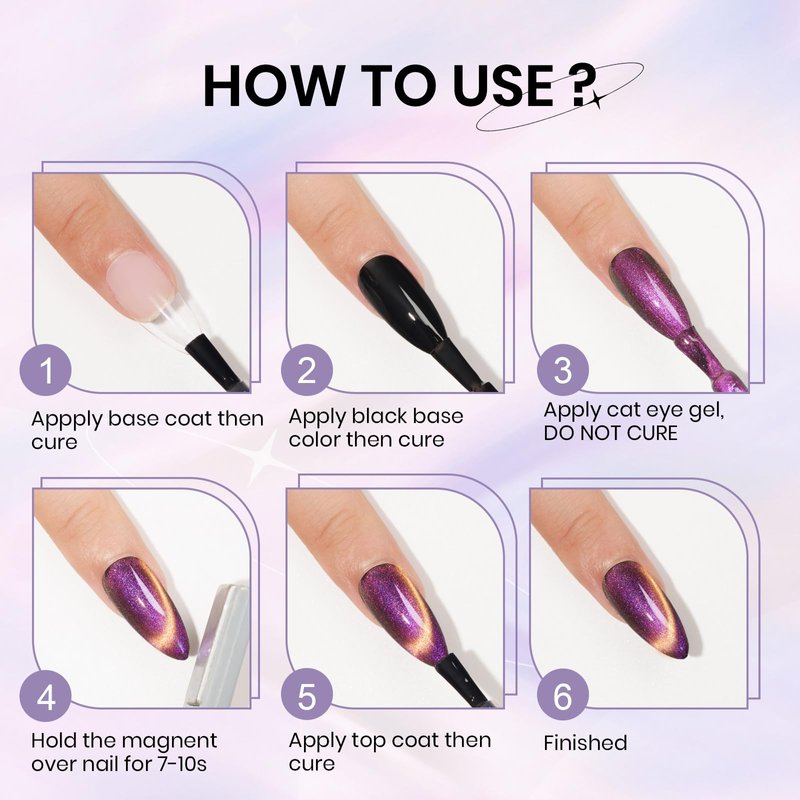 HOW TO USE ?

1
Appply base coat then cure

2
Apply black base color then cure

3
Apply cat eye gel, DO NOT CURE

4
Hold the magnent over nail for 7-10s

5
Apply top coat then cure

6
Finished