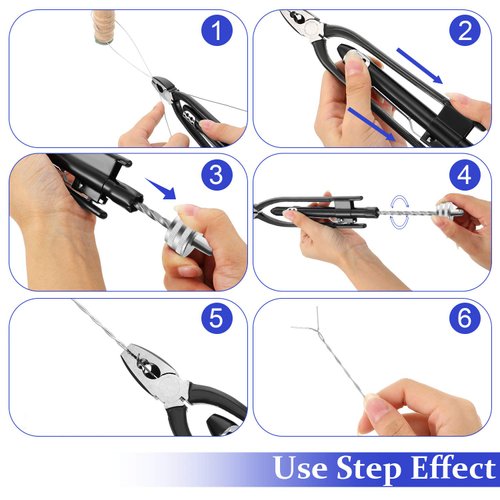 1

2

3

4

5

6

Use Step Effect