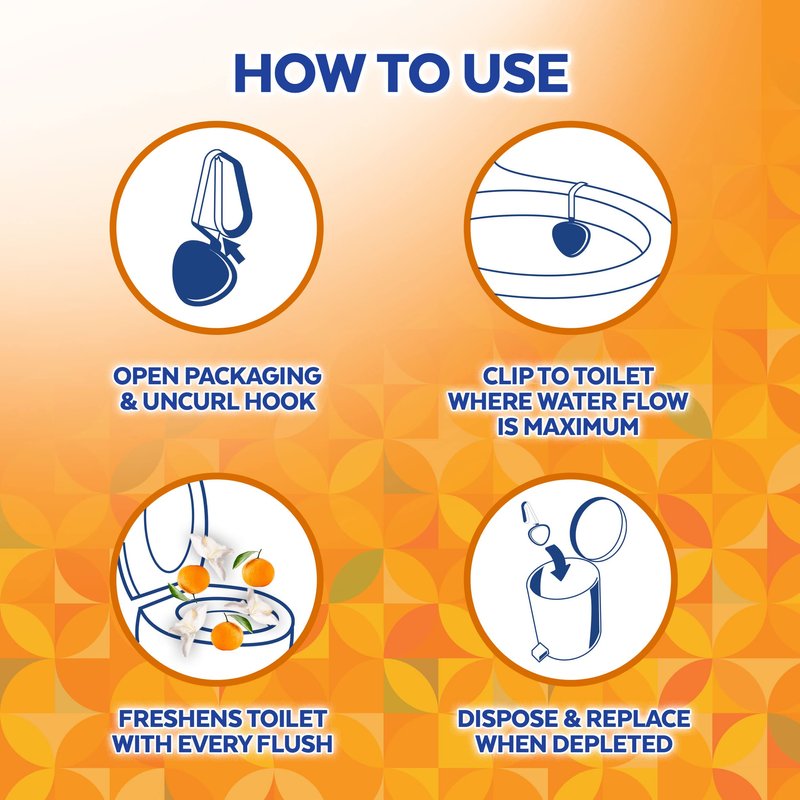 HOW TO USE

OPEN PACKAGING & UNCURL HOOK

CLIP TO TOILET WHERE WATER FLOW IS MAXIMUM

FRESHENS TOILET WITH EVERY FLUSH

DISPOSE & REPLACE WHEN DEPLETED