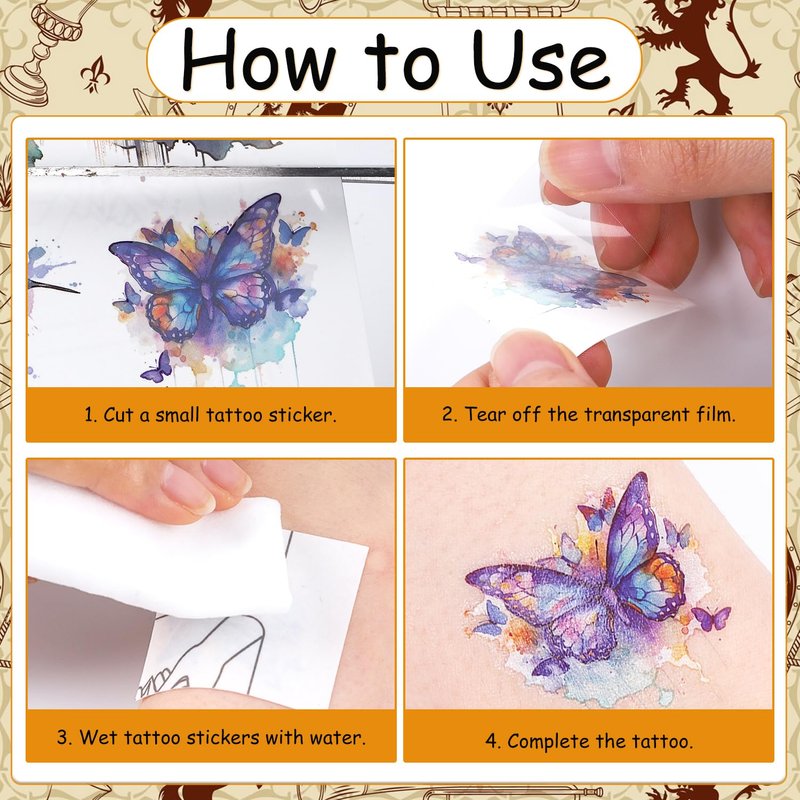 How to Use

1. Cut a small tattoo sticker.

2. Tear off the transparent film.

3. Wet tattoo stickers with water.

4. Complete the tattoo.