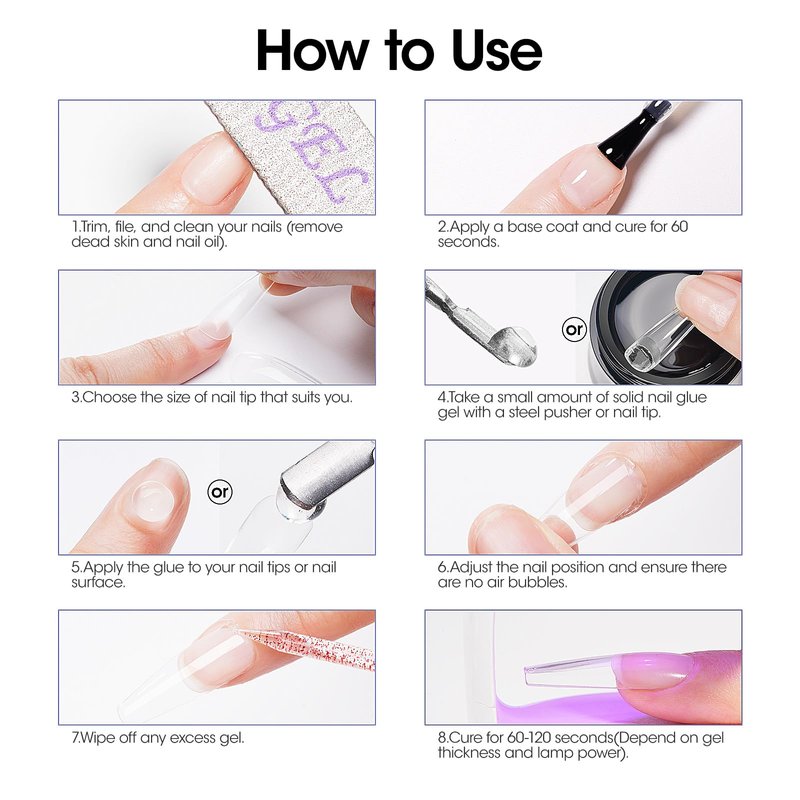 How to Use

GEL

1.Trim, file, and clean your nails (remove dead skin and nail oil).

2.Apply a base coat and cure for 60 seconds.

3.Choose the size of nail tip that suits you.

or

4.Take a small amount of solid nail glue gel with a steel pusher or nail tip.

or

5.Apply the glue to your nail tips or nail surface.

6.Adjust the nail position and ensure there are no air bubbles.

7.Wipe off any excess gel.

8.Cure for 60-120 seconds(Depend on gel thickness and lamp power).