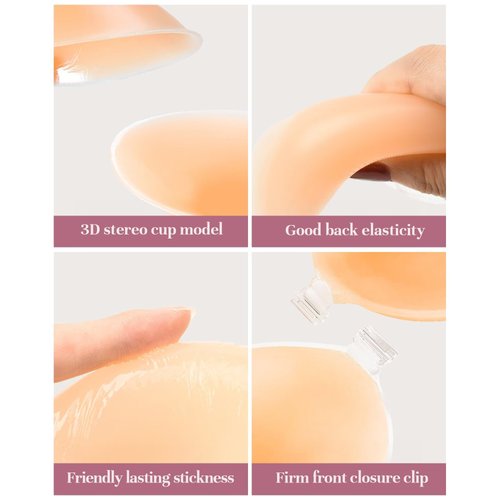 3D stereo cup model

Good back elasticity

Friendly lasting stickness

Firm front closure clip