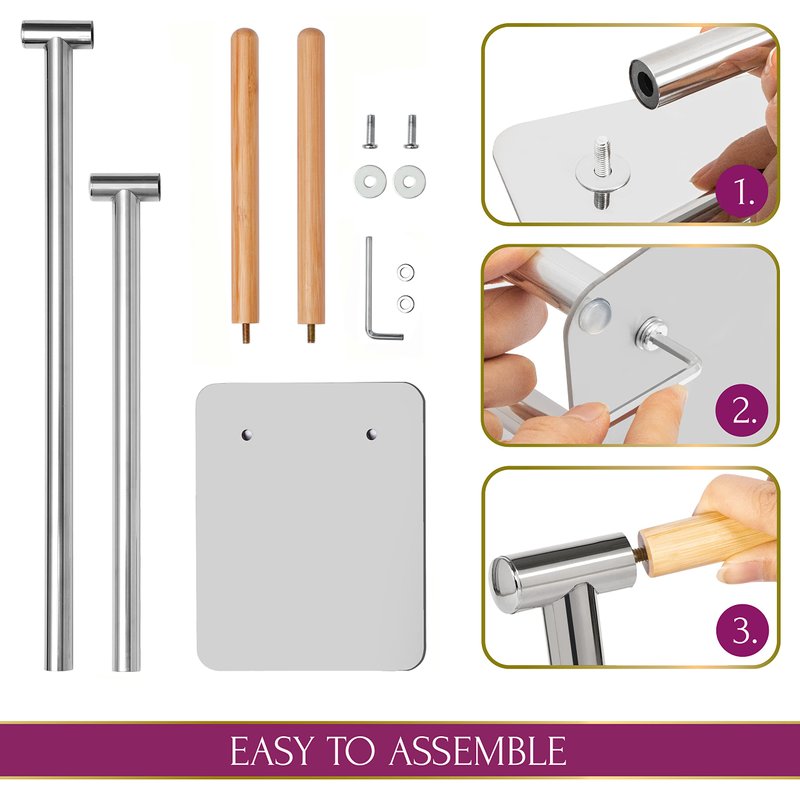 1.

2.

3.

EASY TO ASSEMBLE