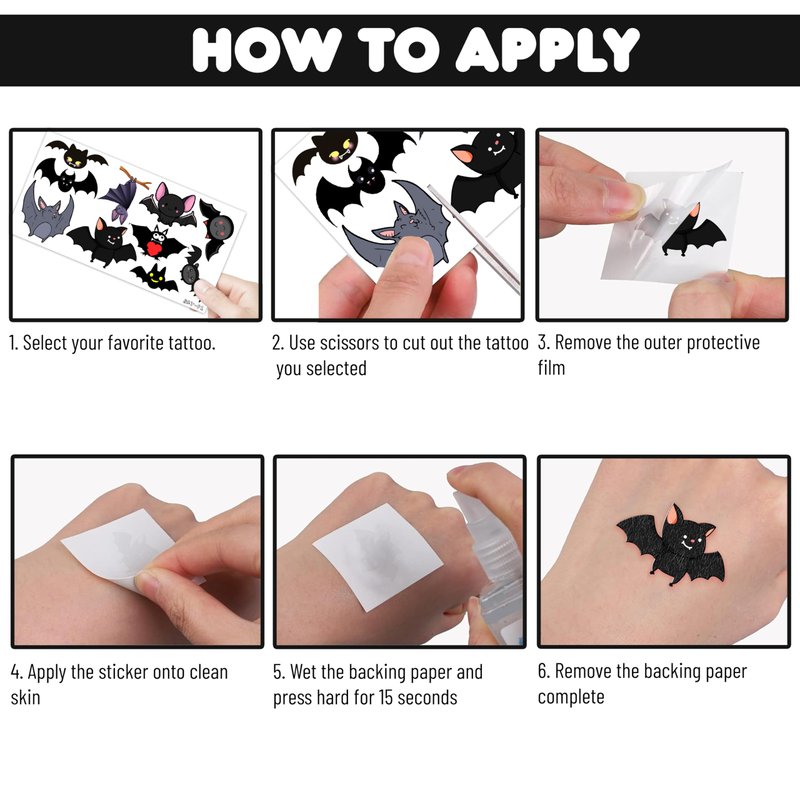 HOW TO APPLY

1. Select your favorite tattoo.

2. Use scissors to cut out the tattoo you selected

3. Remove the outer protective film

4. Apply the sticker onto clean skin

5. Wet the backing paper and press hard for 15 seconds

6. Remove the backing paper complete